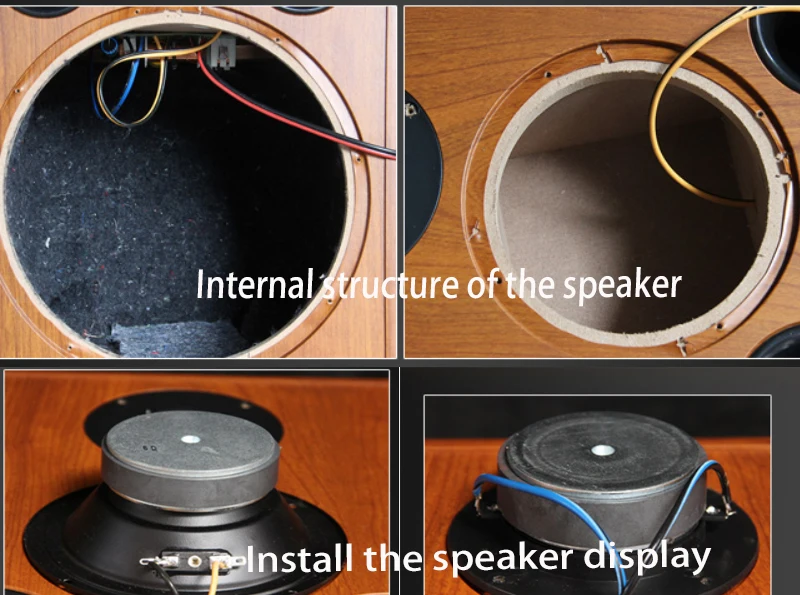 Internal structure of the speaker

Install the speaker display