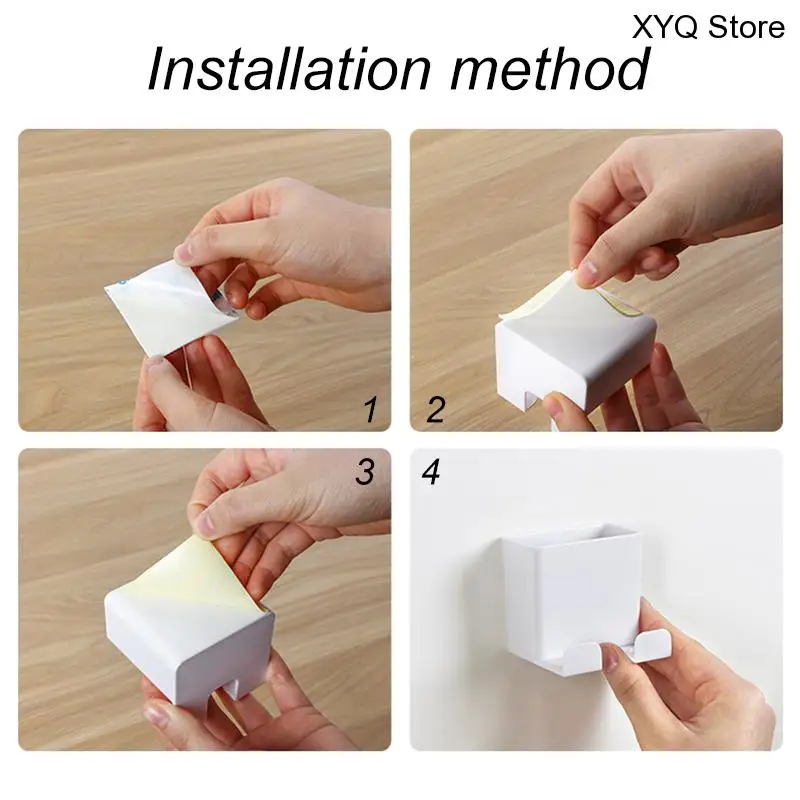 XYQ Store

Installation method

1

2

3

4