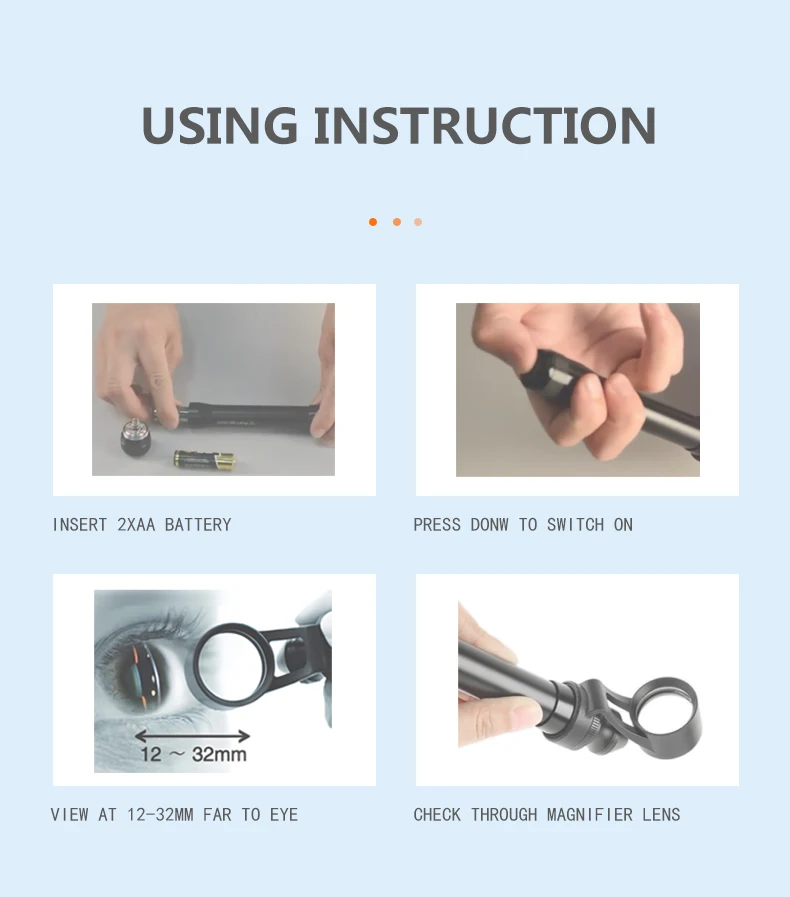 USING INSTRUCTION

INSERT 2XAA BATTERY

PRESS DONW TO SWITCH ON

12 ~ 32mm

VIEW AT 12-32MM FAR TO EYE

CHECK THROUGH MAGNIFIER LENS