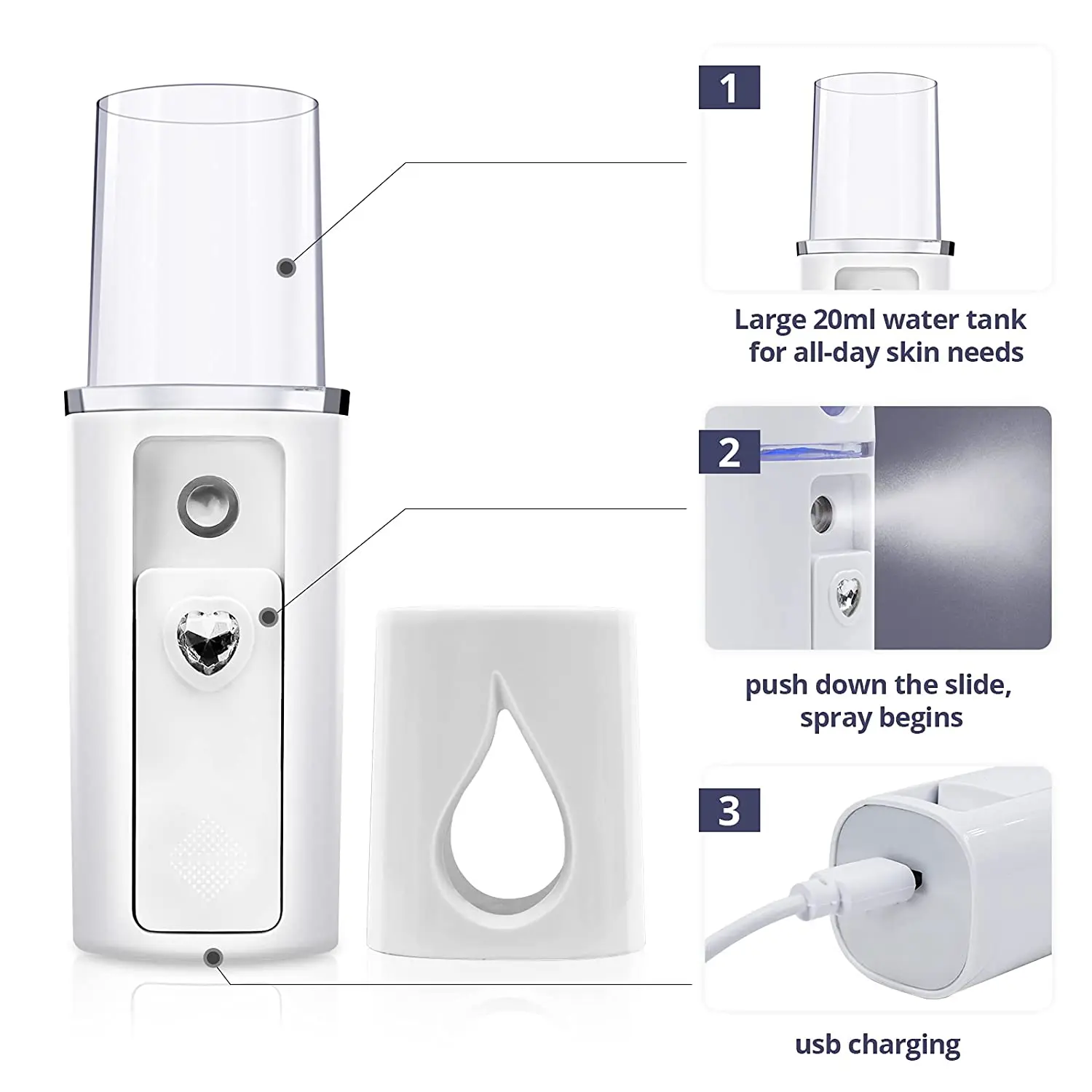 1

Large 20ml water tank for all-day skin needs

2

push down the slide, spray begins

3

usb charging