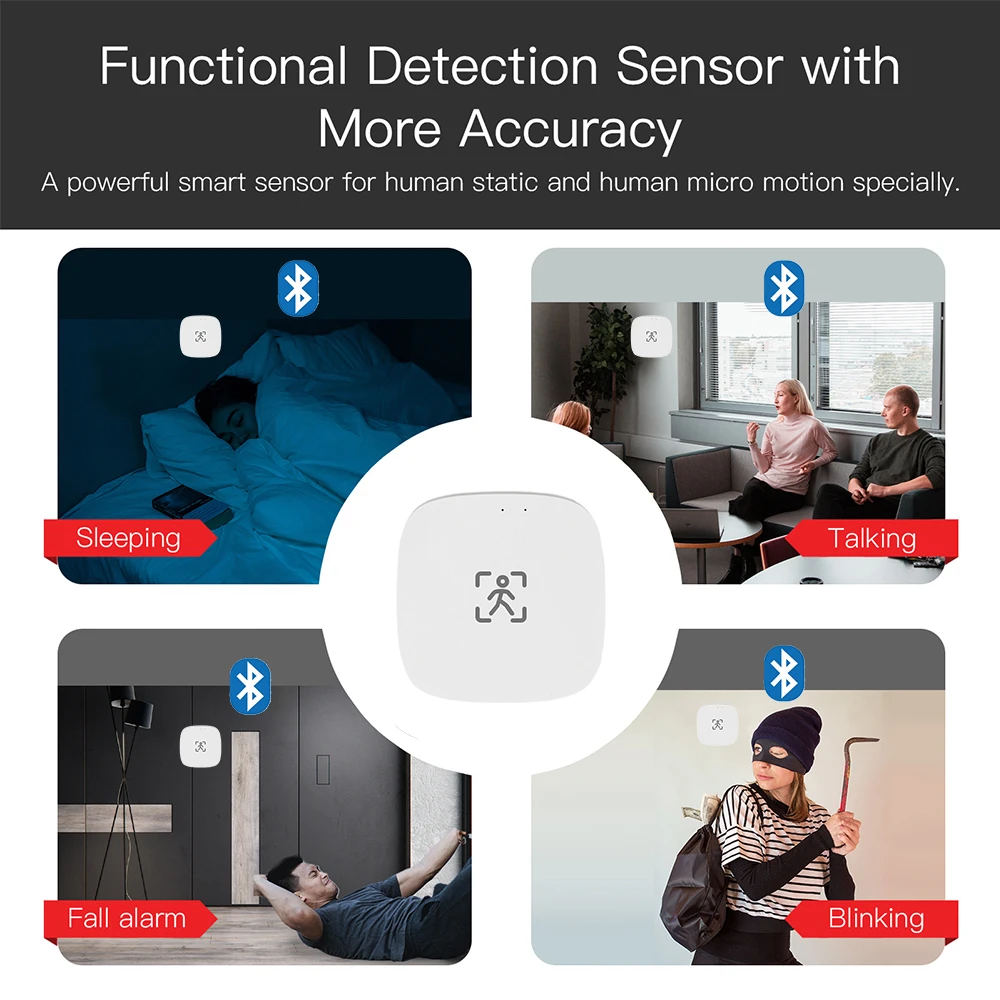 Functional Detection Sensor with More Accuracy

A powerful smart sensor for human static and human micro motion specially.

Sleeping

Talking

Fall alarm

Blinking