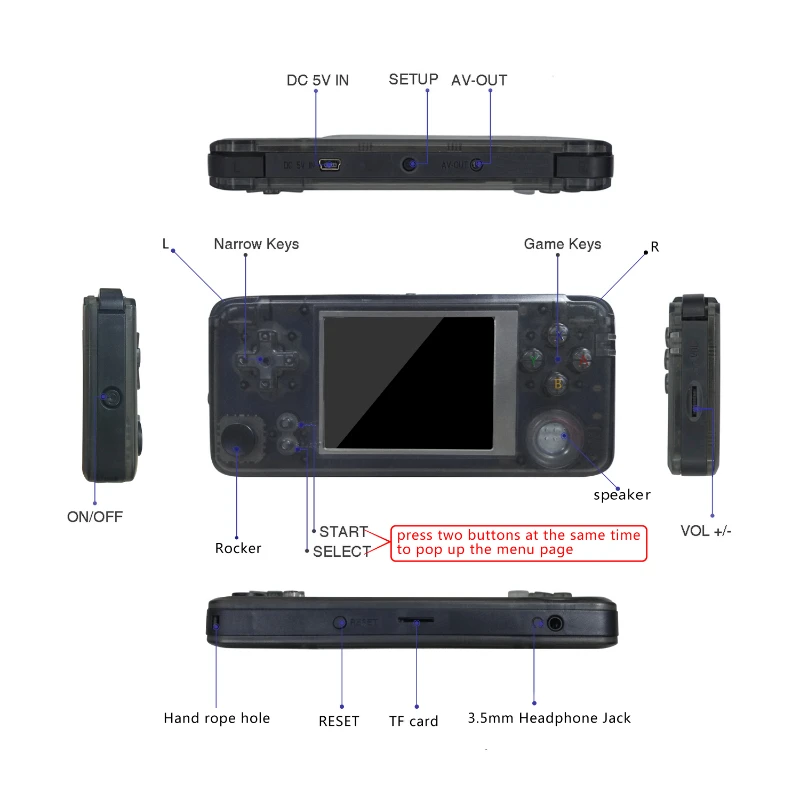 DC 5V IN
SETUP
AV-OUT

DC 5V IN
AV-OUT

L
Narrow Keys
Game Keys
R

B

ON/OFF
Rocker
START
SELECT
press two buttons at the same time to pop up the menu page
speaker
VOL +/-

RESET

Hand rope hole
RESET
TF card
3.5mm Headphone Jack