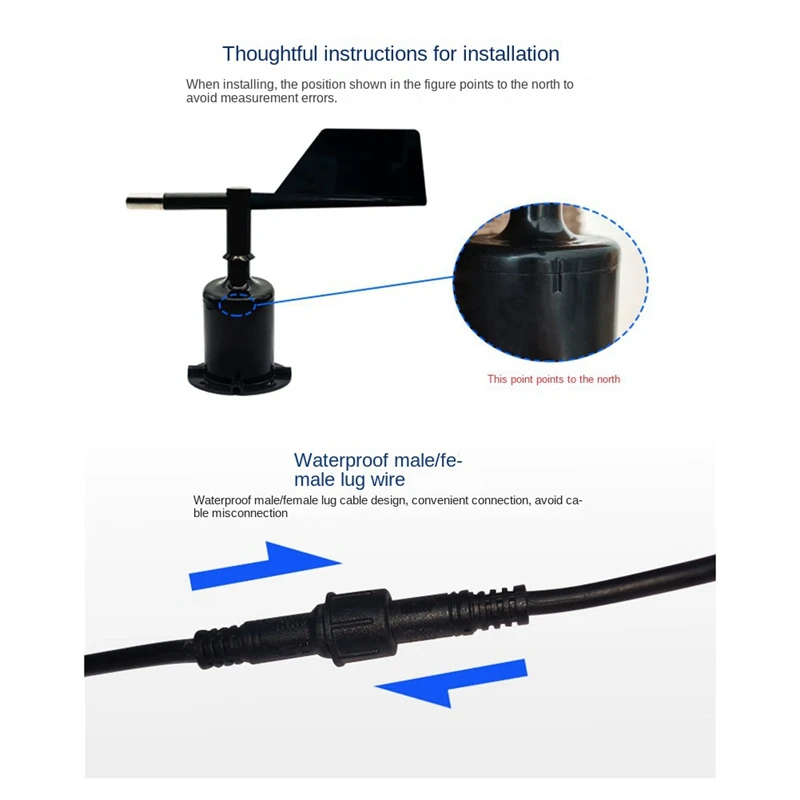 Thoughtful instructions for installation

When installing, the position shown in the figure points to the north to avoid measurement errors.

This point points to the north

Waterproof male/female lug wire

Waterproof male/female lug cable design, convenient connection, avoid cable misconnection