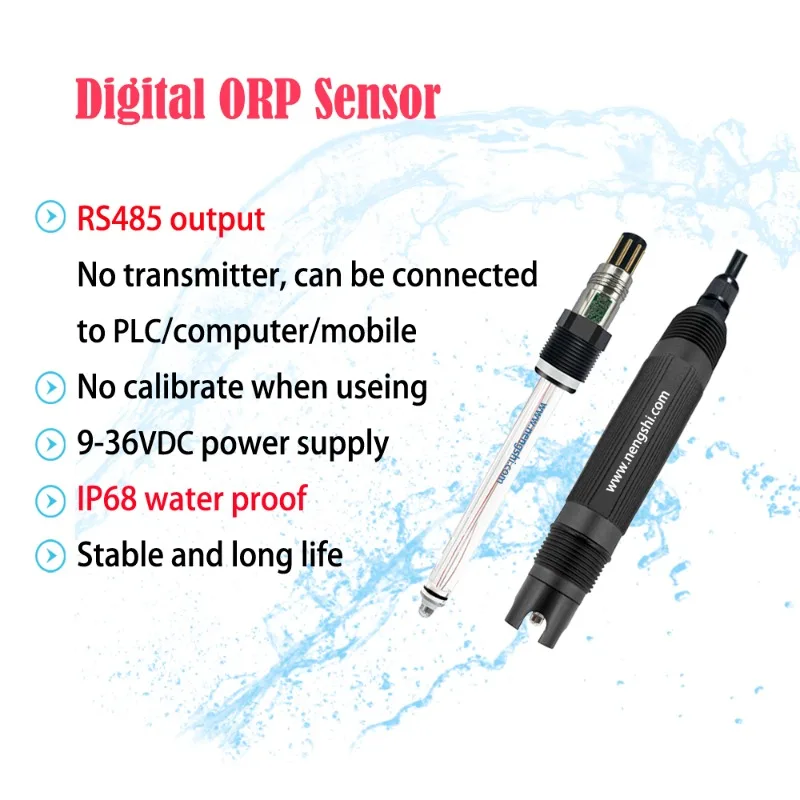 Digital ORP Sensor

RS485 output
No transmitter, can be connected to PLC/computer/mobile

No calibrate when useing

9-36VDC power supply

IP68 water proof

Stable and long life

www.nengshi.com

www.nengshi.com