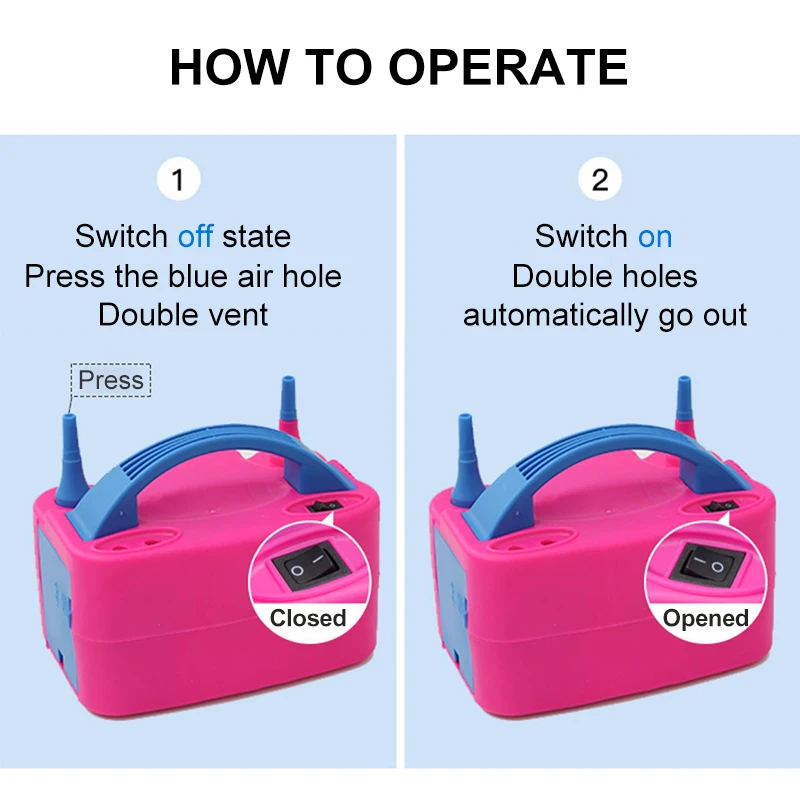 HOW TO OPERATE

1

Switch off state
Press the blue air hole
Double vent

Press

Closed

2

Switch on
Double holes
automatically go out

Opened