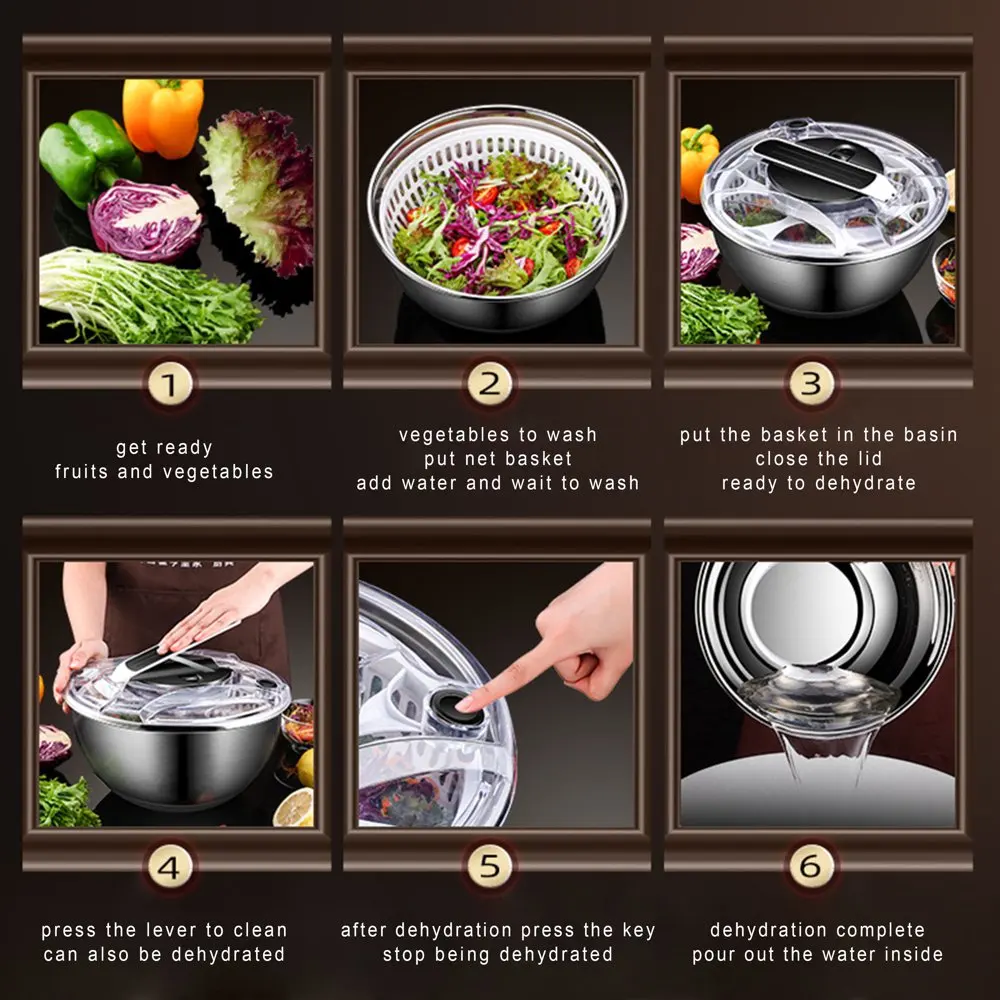 1

get ready
fruits and vegetables

2

vegetables to wash
put net basket
add water and wait to wash

3

put the basket in the basin
close the lid
ready to dehydrate

4

press the lever to clean
can also be dehydrated

5

after dehydration press the key
stop being dehydrated

6

dehydration complete
pour out the water inside