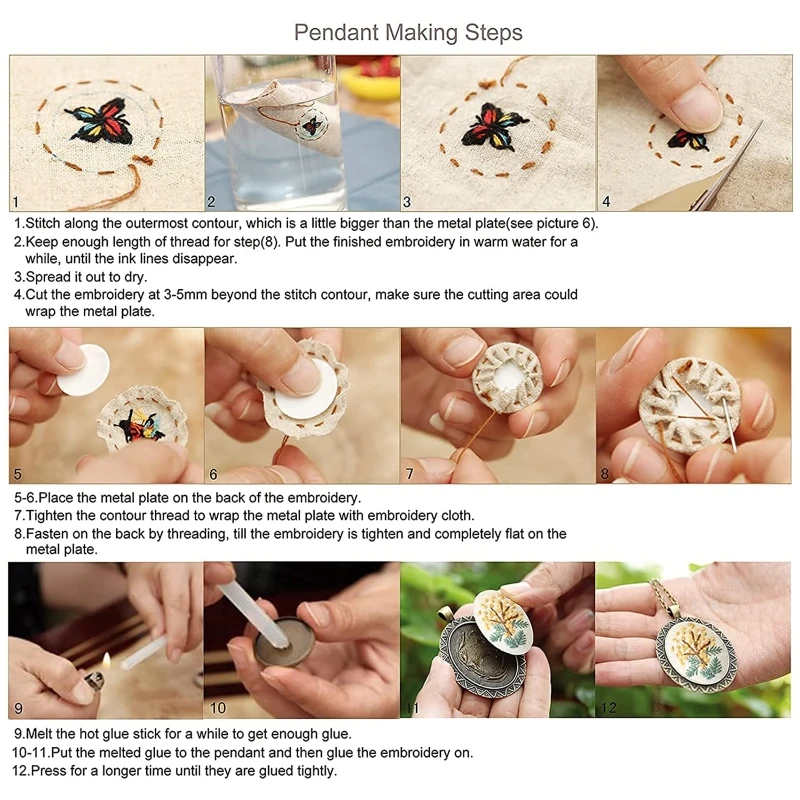 Pendant Making Steps

1

2

3

4

1.Stitch along the outermost contour, which is a little bigger than the metal plate(see picture 6).
2.Keep enough length of thread for step(8). Put the finished embroidery in warm water for a while, until the ink lines disappear.
3.Spread it out to dry.
4.Cut the embroidery at 3-5mm beyond the stitch contour, make sure the cutting area could wrap the metal plate.

5

6

7

8

5-6.Place the metal plate on the back of the embroidery.
7.Tighten the contour thread to wrap the metal plate with embroidery cloth.
8.Fasten on the back by threading, till the embroidery is tighten and completely flat on the metal plate.

9

10

11

12

9.Melt the hot glue stick for a while to get enough glue.
10-11.Put the melted glue to the pendant and then glue the embroidery on.
12.Press for a longer time until they are glued tightly.