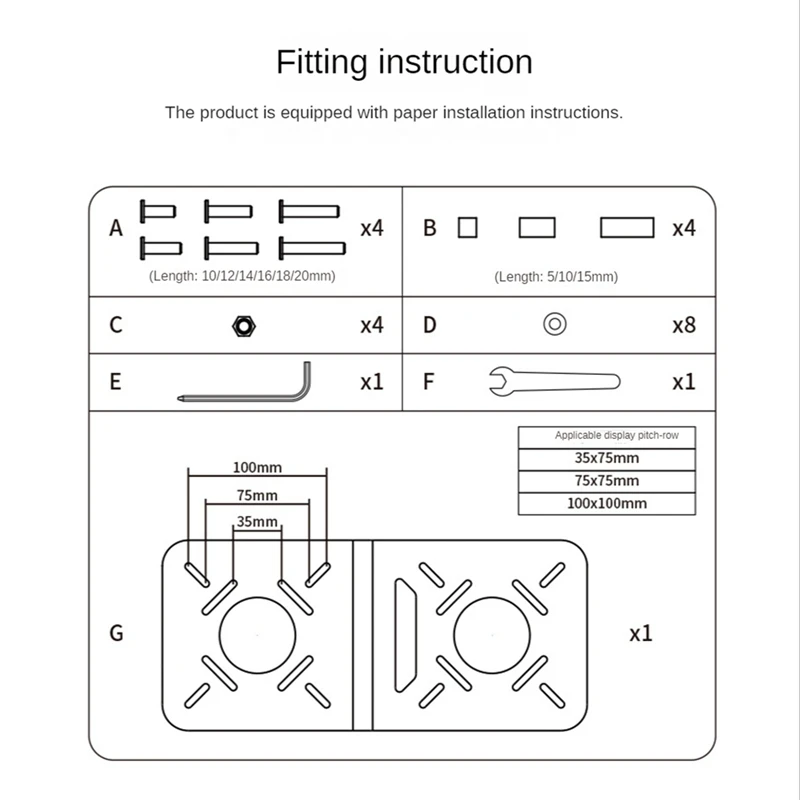 Fitting instruction

The product is equipped with paper installation instructions.

A x4
(Length: 10/12/14/16/18/20mm)

B x4
(Length: 5/10/15mm)

C x4

D x8

E x1

F x1

| Applicable display pitch-row |
|---|
| 35x75mm |
| 75x75mm |
| 100x100mm |

100mm
75mm
35mm

G x1