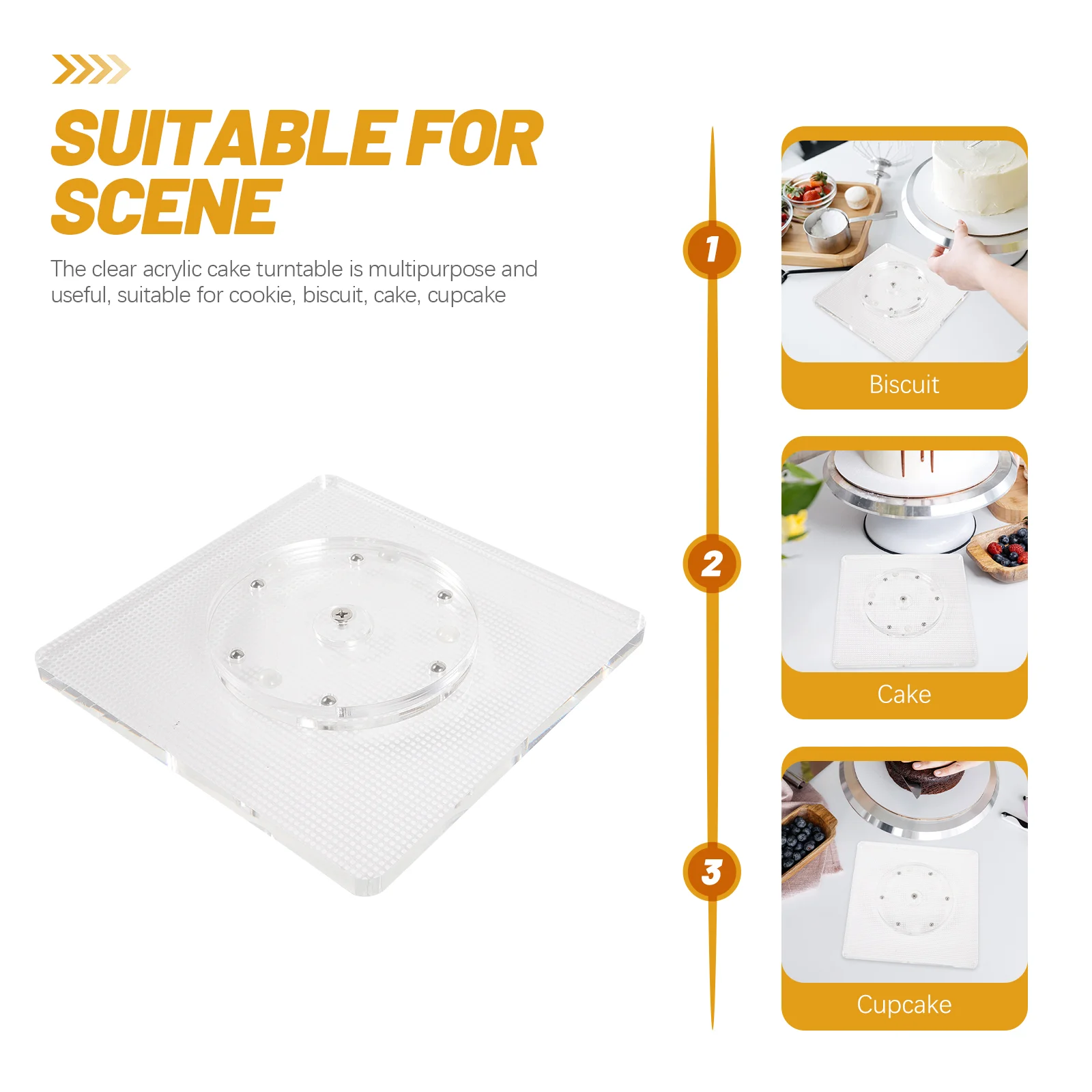 SUITABLE FOR SCENE

The clear acrylic cake turntable is multipurpose and useful, suitable for cookie, biscuit, cake, cupcake

1

Biscuit

2

Cake

3

Cupcake