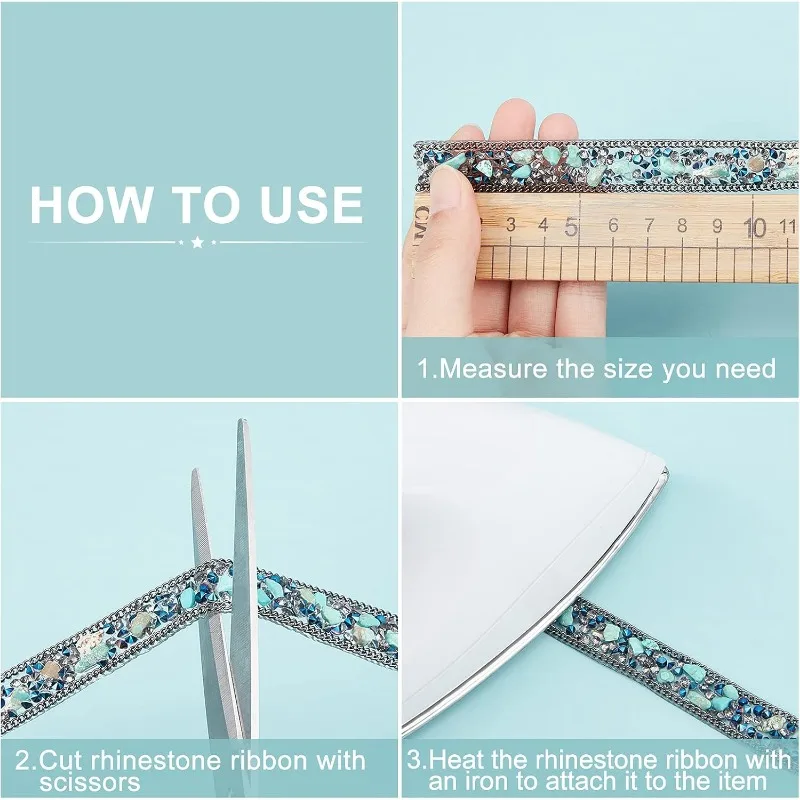 HOW TO USE

CM 3 4 5 6 7 8 9 10 11

1.Measure the size you need

2.Cut rhinestone ribbon with scissors

3.Heat the rhinestone ribbon with an iron to attach it to the item