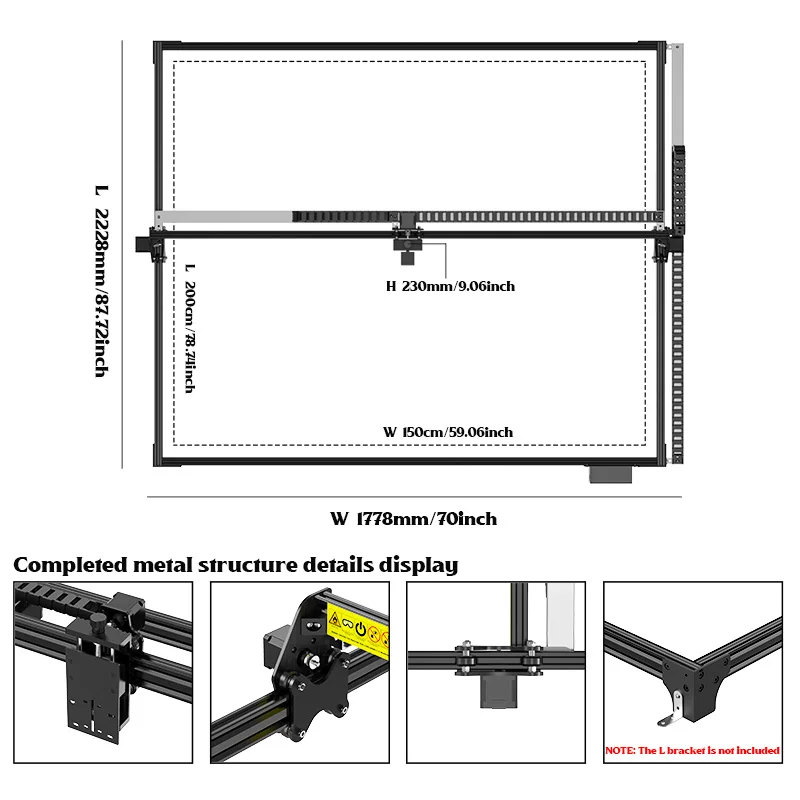 L 2228mm/87.72inch

L 200cm/78.74inch

H 230mm/9.06inch

W 150cm/59.06inch

W 1778mm/70inch

Completed metal structure details display

NOTE: The L bracket is not included