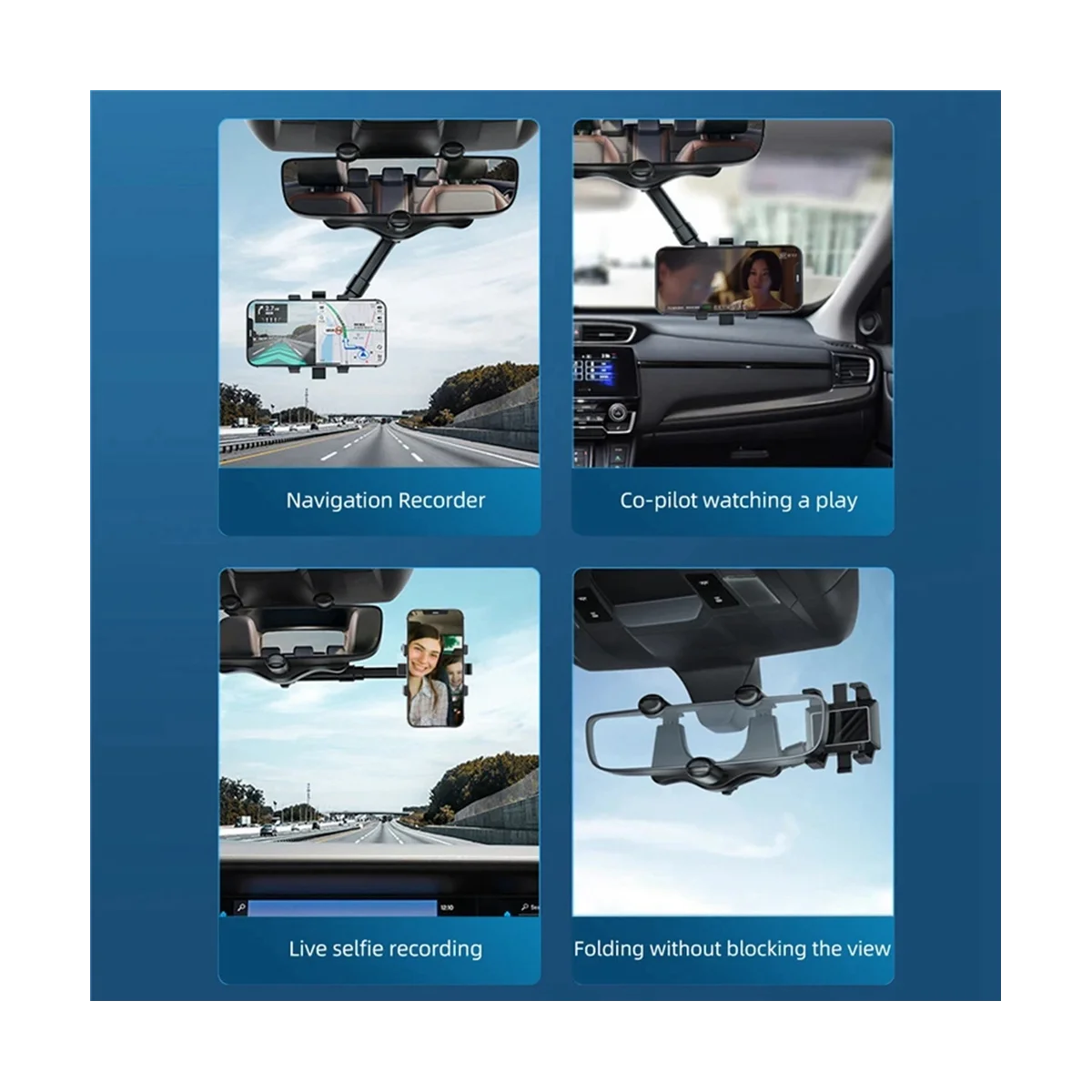 Navigation Recorder

Co-pilot watching a play

Live selfie recording

Folding without blocking the view