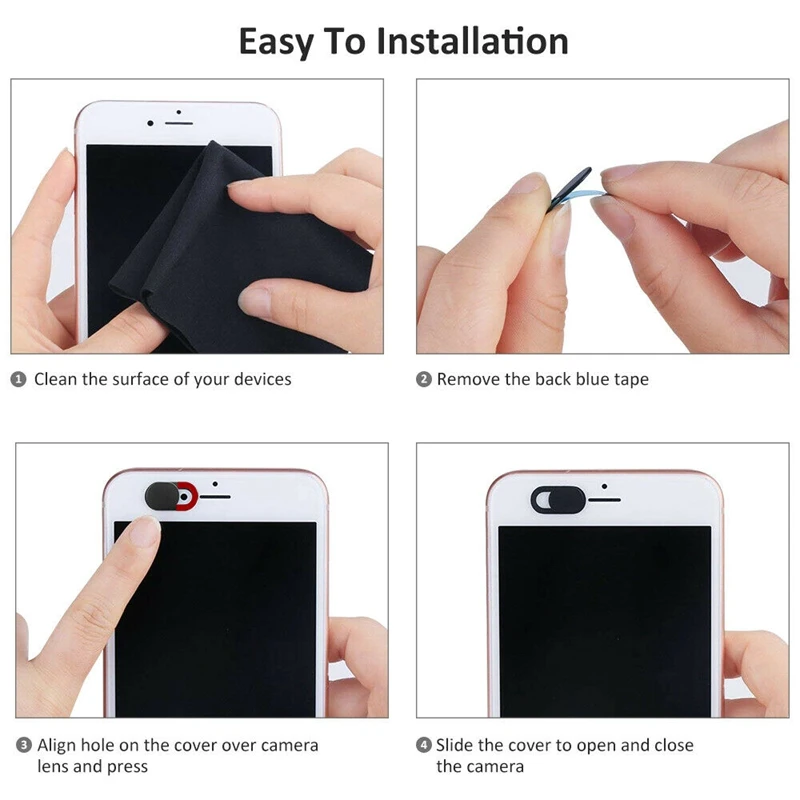 Easy To Installation

1 Clean the surface of your devices

2 Remove the back blue tape

3 Align hole on the cover over camera lens and press

4 Slide the cover to open and close the camera