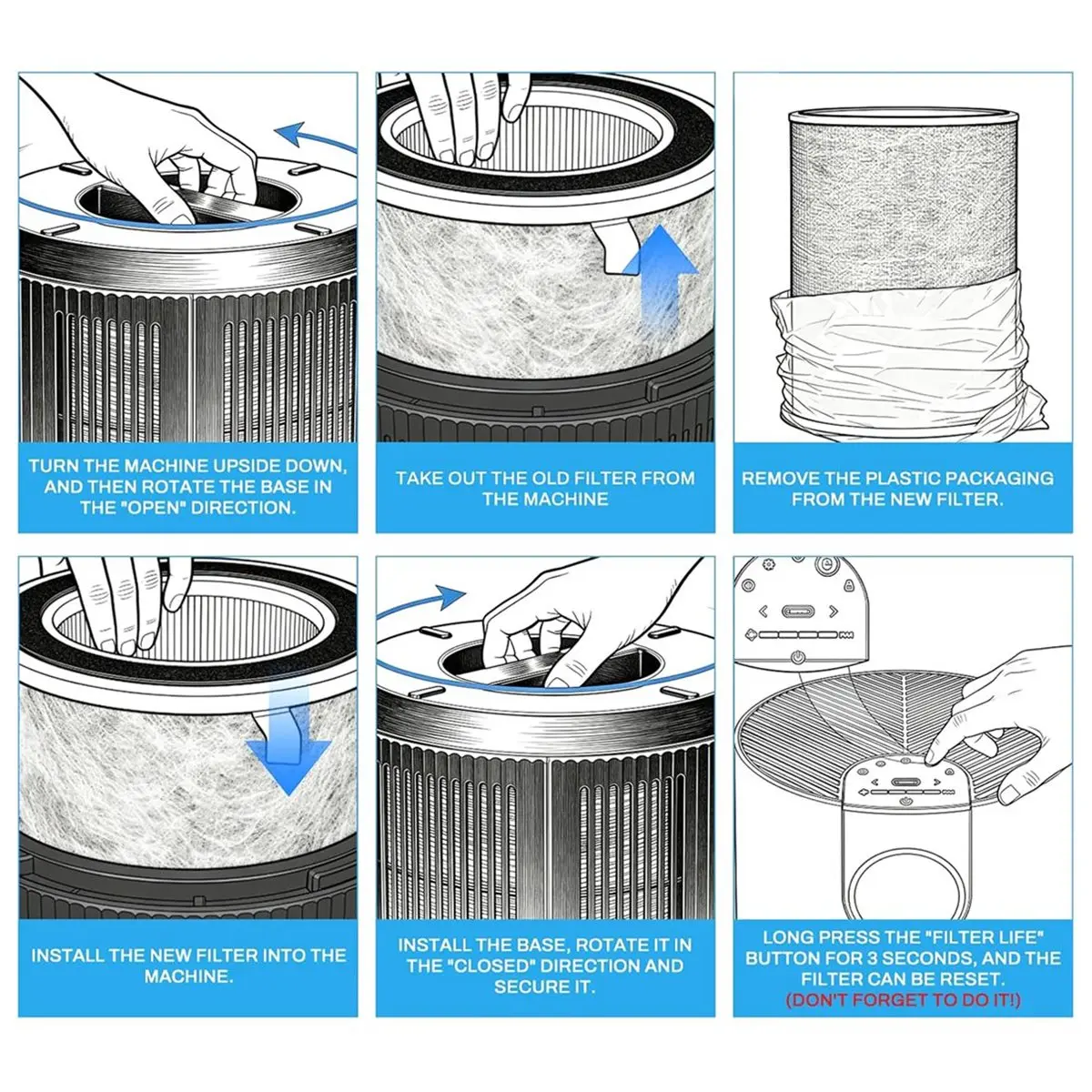 TURN THE MACHINE UPSIDE DOWN, AND THEN ROTATE THE BASE IN THE "OPEN" DIRECTION.

TAKE OUT THE OLD FILTER FROM THE MACHINE

REMOVE THE PLASTIC PACKAGING FROM THE NEW FILTER.

INSTALL THE NEW FILTER INTO THE MACHINE.

INSTALL THE BASE, ROTATE IT IN THE "CLOSED" DIRECTION AND SECURE IT.

LONG PRESS THE "FILTER LIFE" BUTTON FOR 3 SECONDS, AND THE FILTER CAN BE RESET.
(DON'T FORGET TO DO IT!)