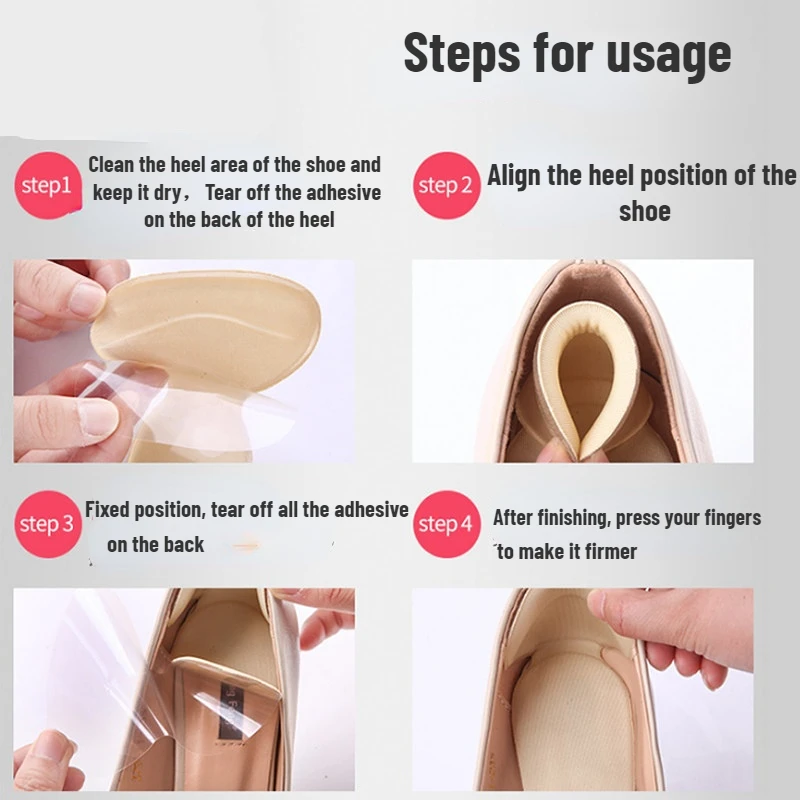 Steps for usage

step1 Clean the heel area of the shoe and keep it dry， Tear off the adhesive on the back of the heel

step 2 Align the heel position of the shoe

step 3 Fixed position, tear off all the adhesive on the back

step 4 After finishing, press your fingers to make it firmer