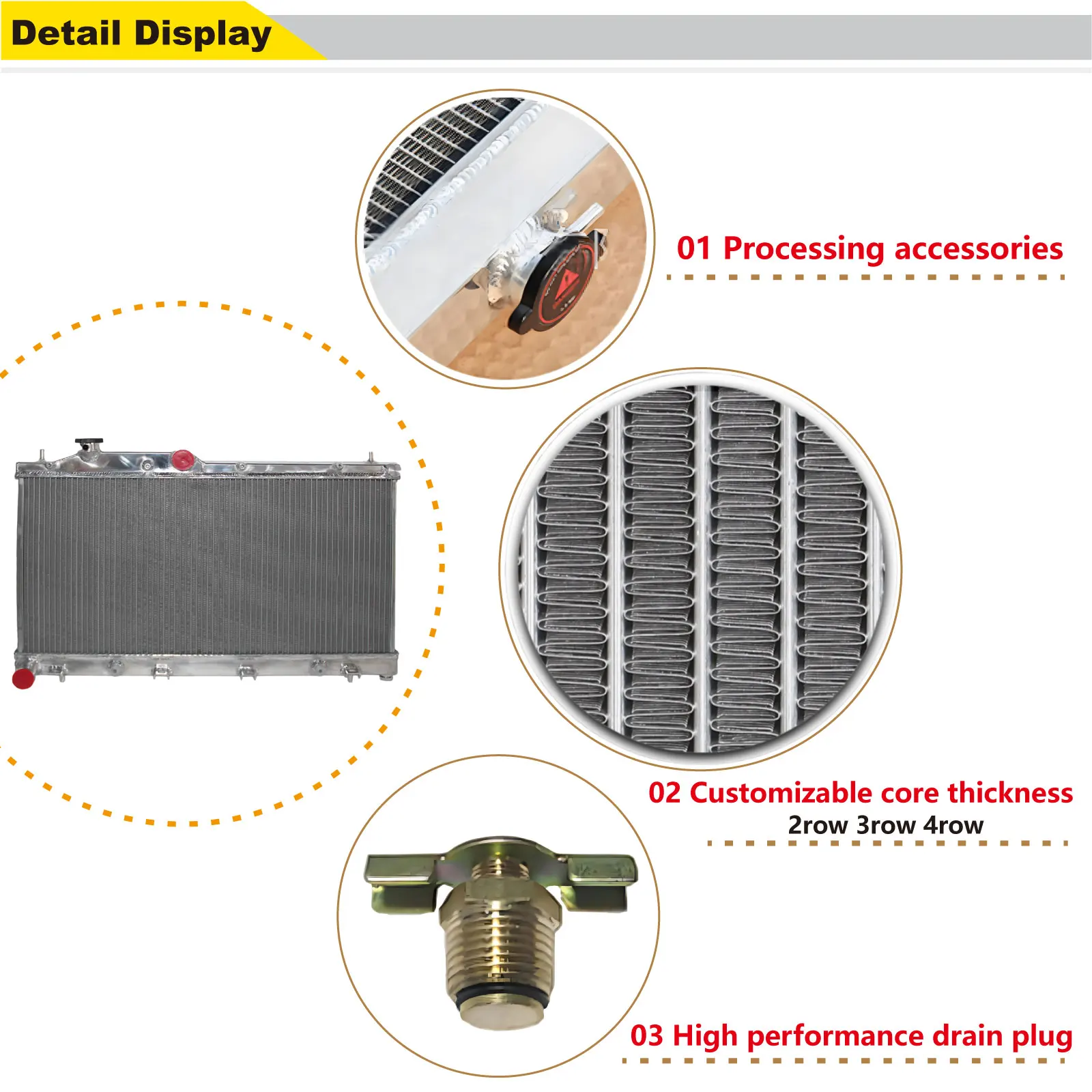 Detail Display

01 Processing accessories

02 Customizable core thickness
2row 3row 4row

03 High performance drain plug