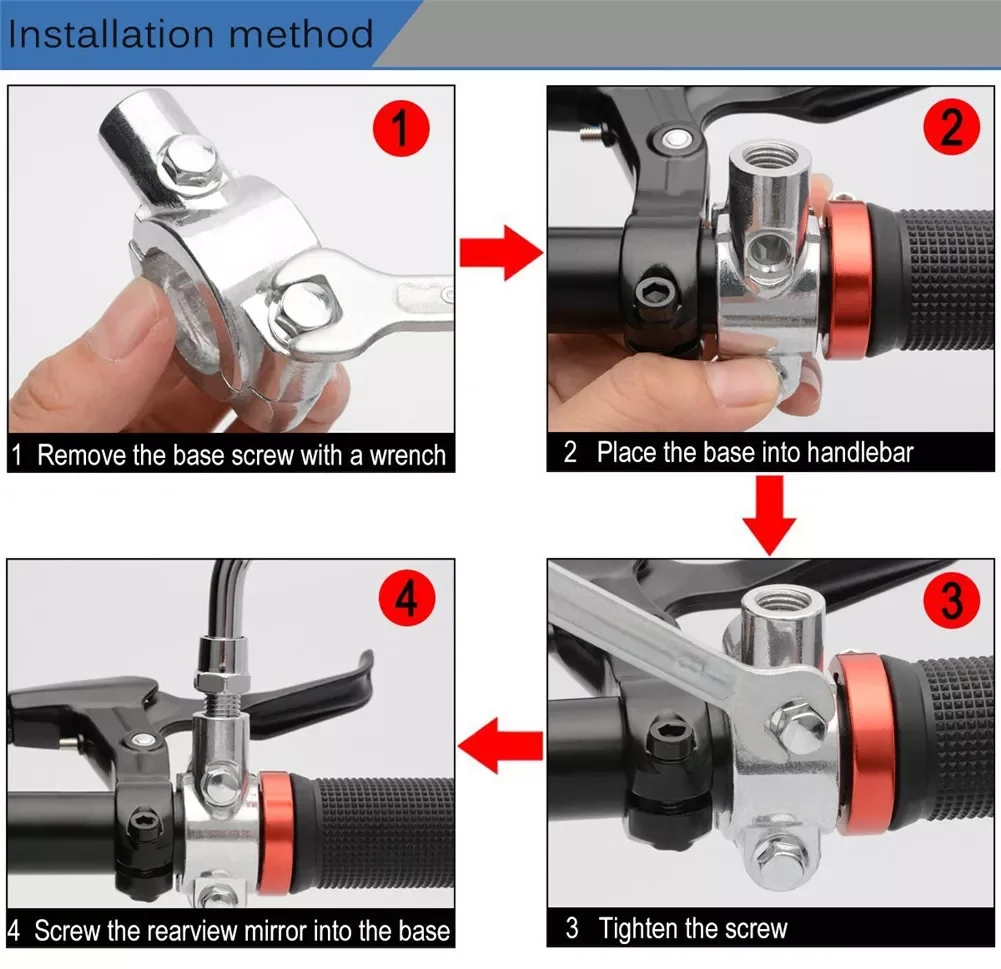 Installation method

1

1 Remove the base screw with a wrench

2

2 Place the base into handlebar

3

3 Tighten the screw

4

4 Screw the rearview mirror into the base