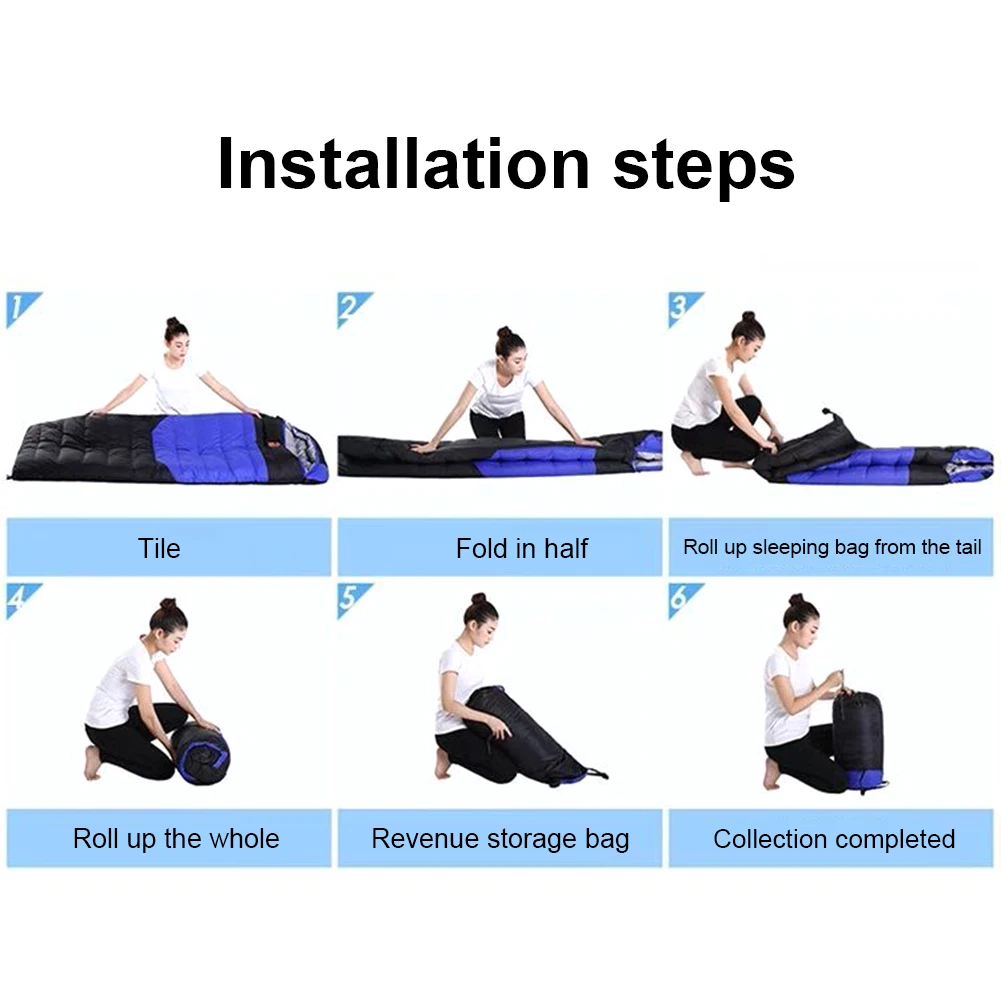 Installation steps

1

Tile

2

Fold in half

3

Roll up sleeping bag from the tail

4

Roll up the whole

5

Revenue storage bag

6

Collection completed