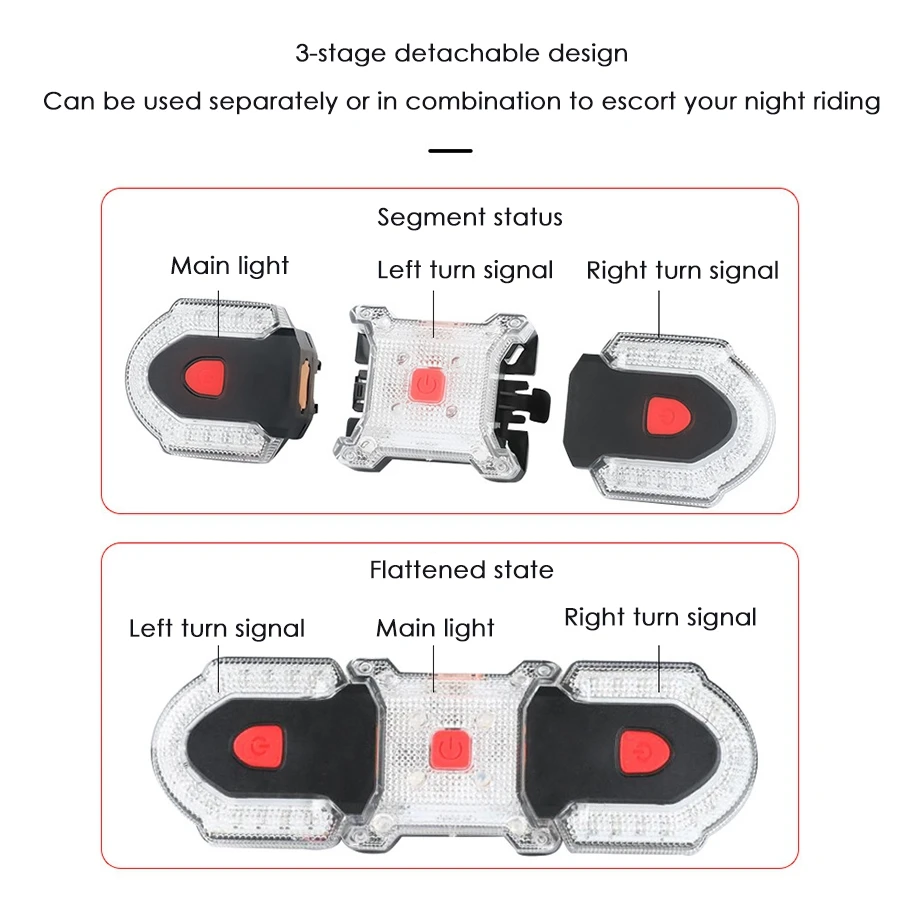 3-stage detachable design

Can be used separately or in combination to escort your night riding

Segment status

Main light

Left turn signal

Right turn signal

Flattened state

Left turn signal

Main light

Right turn signal