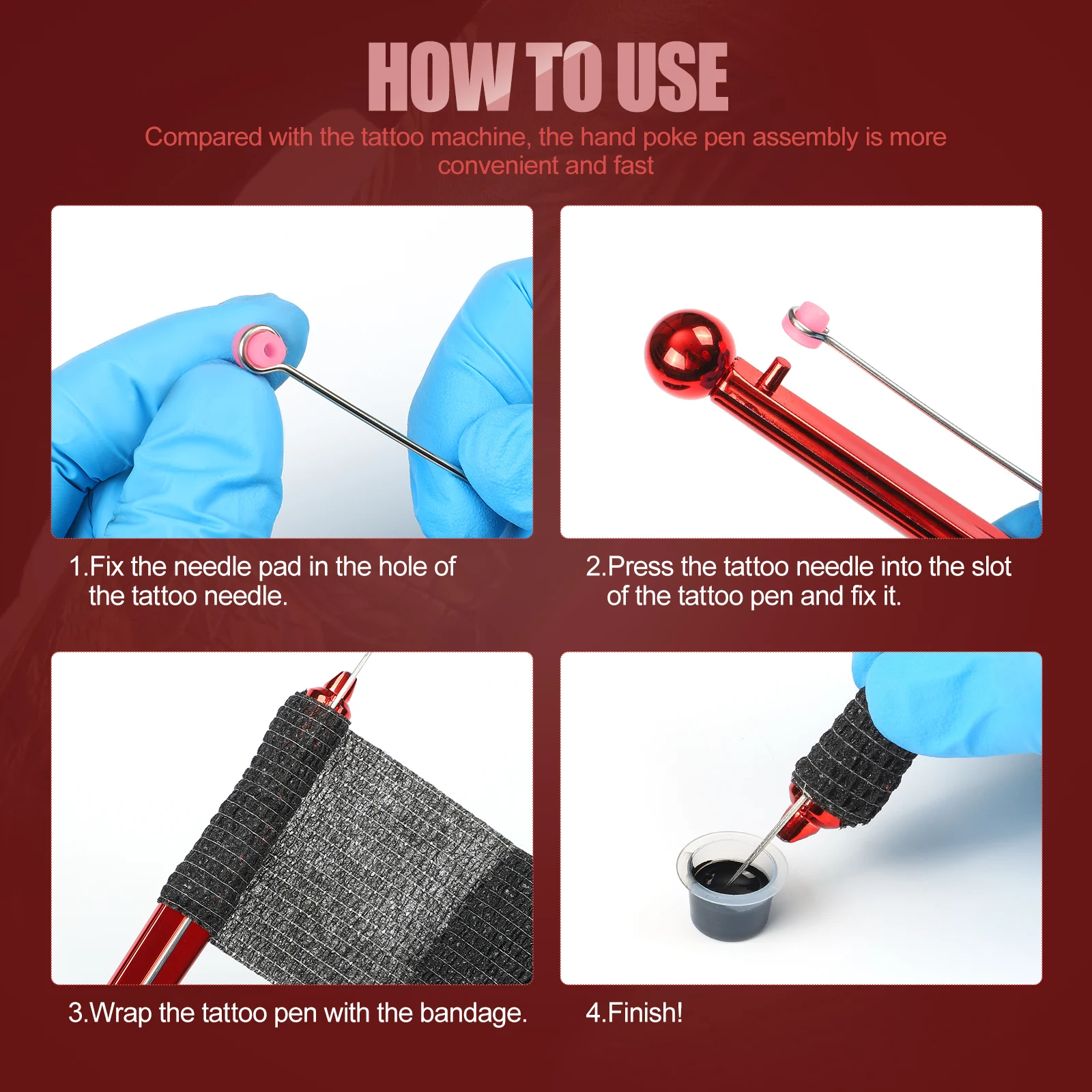 HOW TO USE

Compared with the tattoo machine, the hand poke pen assembly is more convenient and fast

1.Fix the needle pad in the hole of the tattoo needle.

2.Press the tattoo needle into the slot of the tattoo pen and fix it.

3.Wrap the tattoo pen with the bandage.

4.Finish!