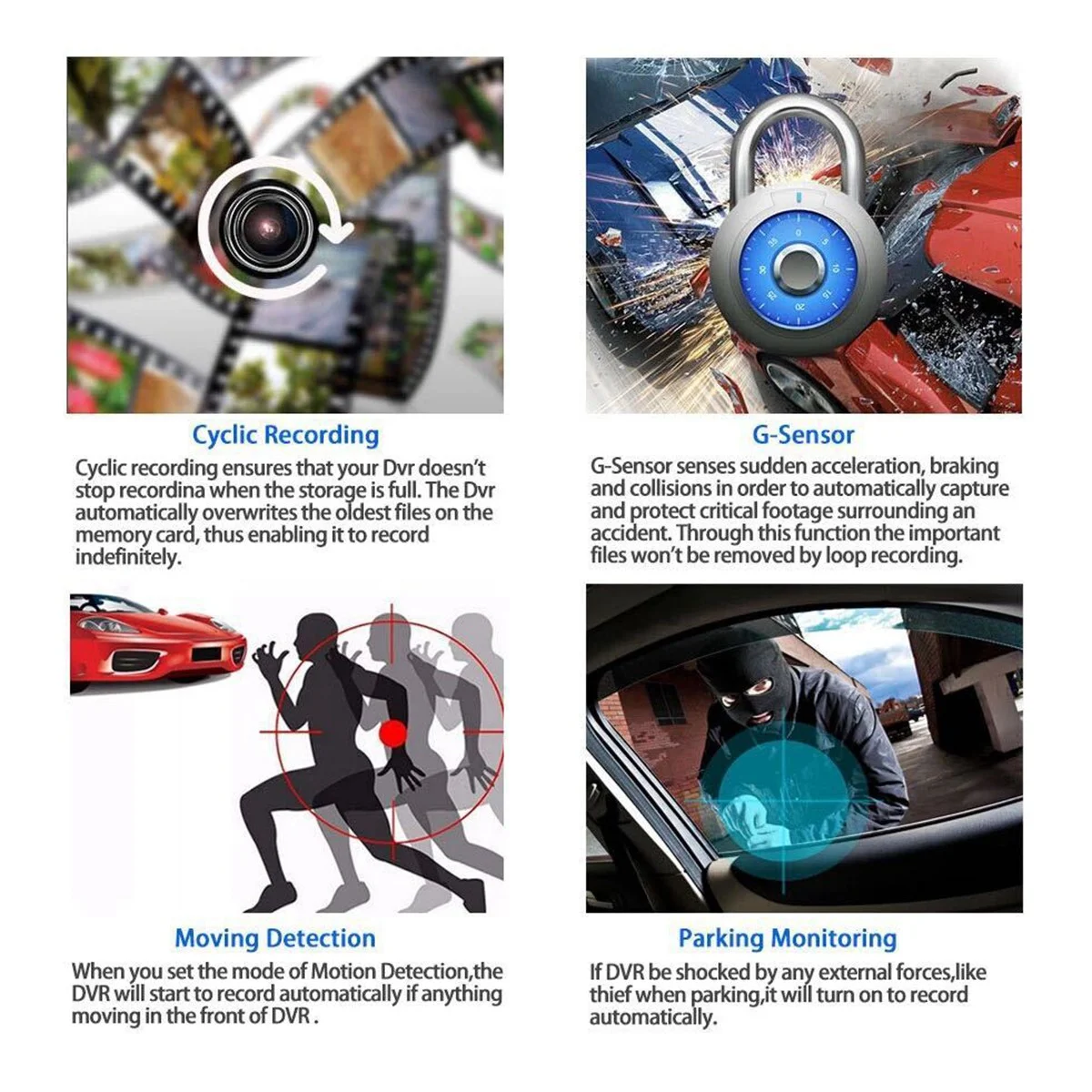 Cyclic Recording

Cyclic recording ensures that your Dvr doesn't stop recordina when the storage is full. The Dvr automatically overwrites the oldest files on the memory card, thus enabling it to record indefinitely.

G-Sensor

G-Sensor senses sudden acceleration, braking and collisions in order to automatically capture and protect critical footage surrounding an accident. Through this function the important files won't be removed by loop recording.

Moving Detection

When you set the mode of Motion Detection,the DVR will start to record automatically if anything moving in the front of DVR .

Parking Monitoring

If DVR be shocked by any external forces,like thief when parking,it will turn on to record automatically.