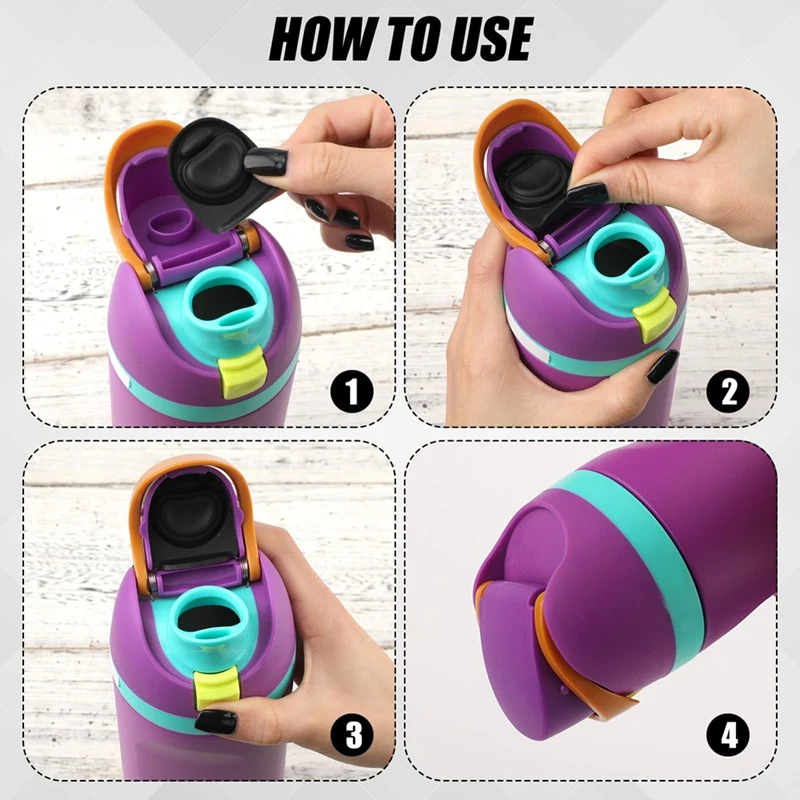 HOW TO USE

1

2

3

4