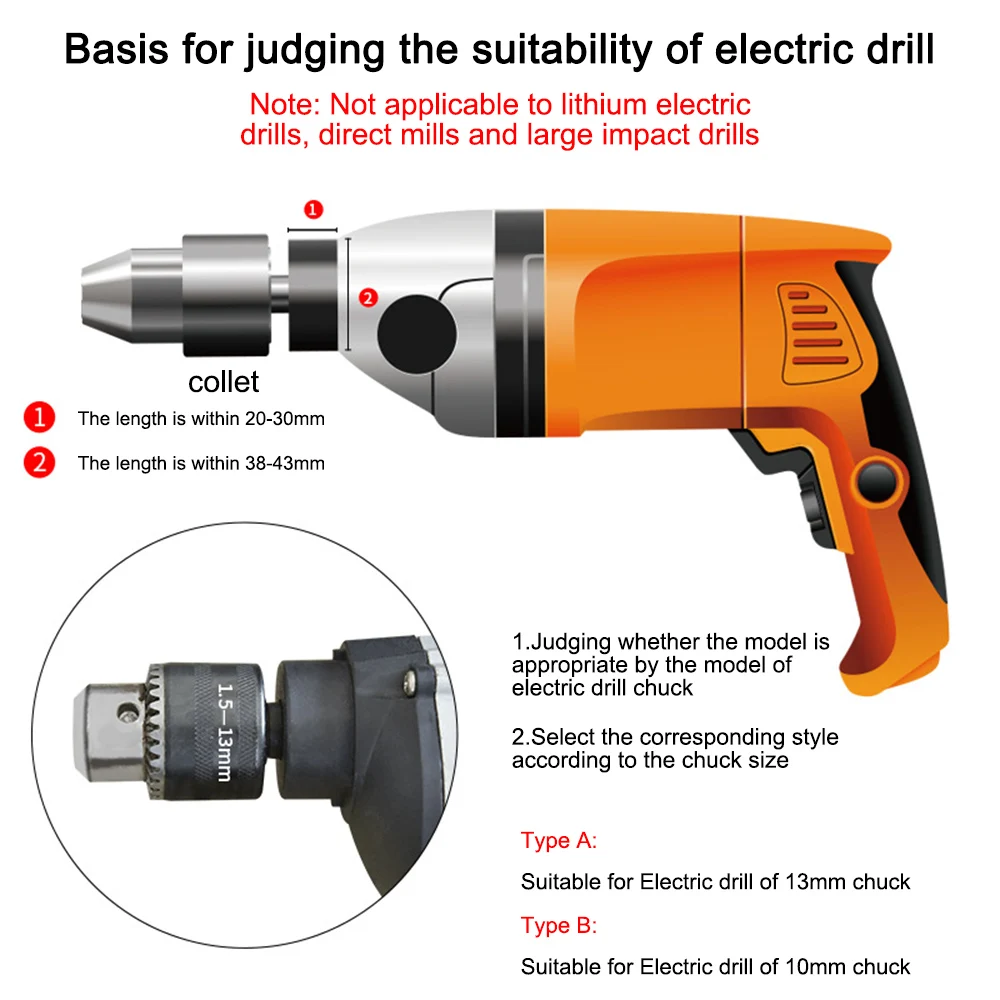 Basis for judging the suitability of electric drill

Note: Not applicable to lithium electric drills, direct mills and large impact drills

1

2

collet

1 The length is within 20-30mm

2 The length is within 38-43mm

1.5—13mm

1.Judging whether the model is appropriate by the model of electric drill chuck

2.Select the corresponding style according to the chuck size

Type A:

Suitable for Electric drill of 13mm chuck

Type B:

Suitable for Electric drill of 10mm chuck