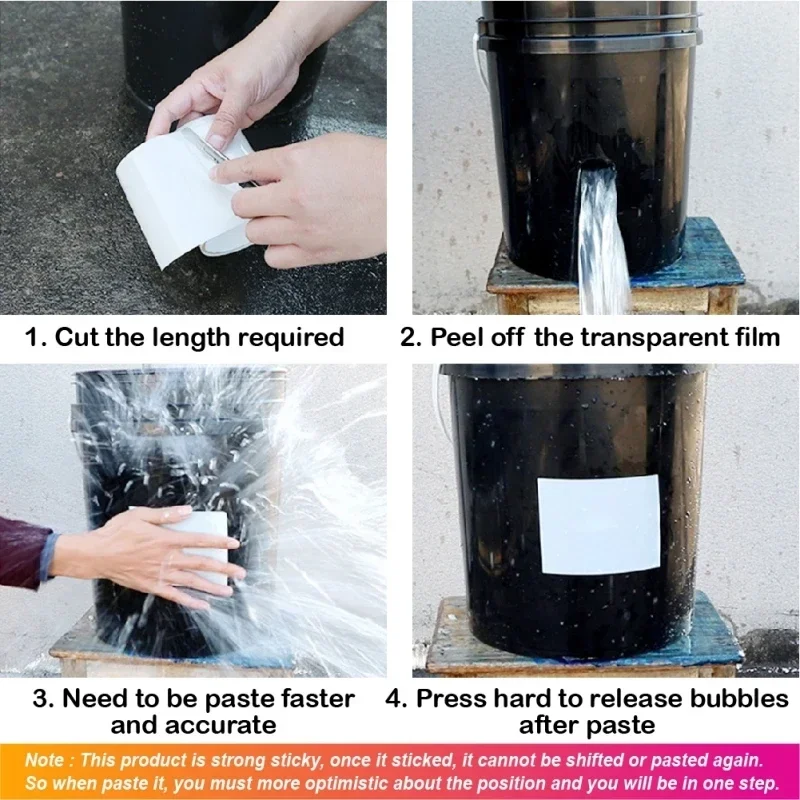 1. Cut the length required

2. Peel off the transparent film

3. Need to be paste faster and accurate

4. Press hard to release bubbles after paste

Note : This product is strong sticky, once it sticked, it cannot be shifted or pasted again. So when paste it, you must more optimistic about the position and you will be in one step.