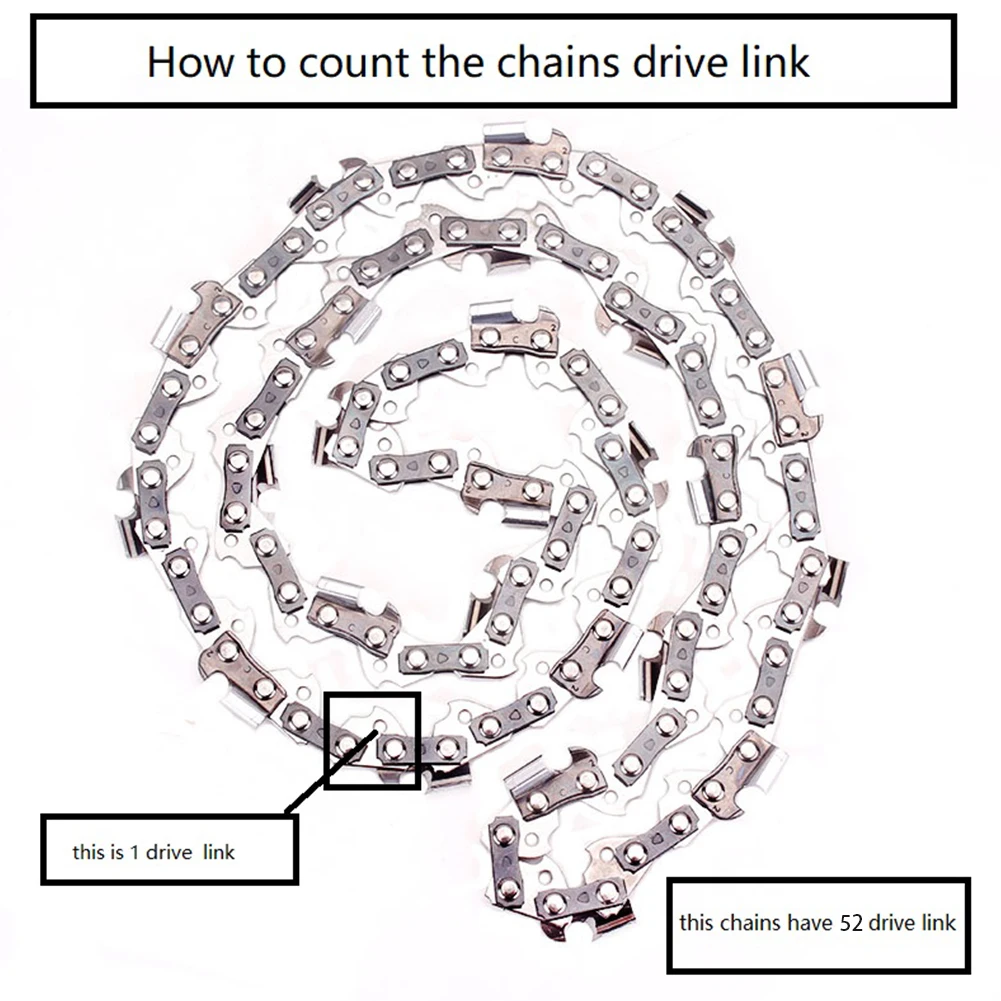 How to count the chains drive link

this is 1 drive link

this chains have 52 drive link