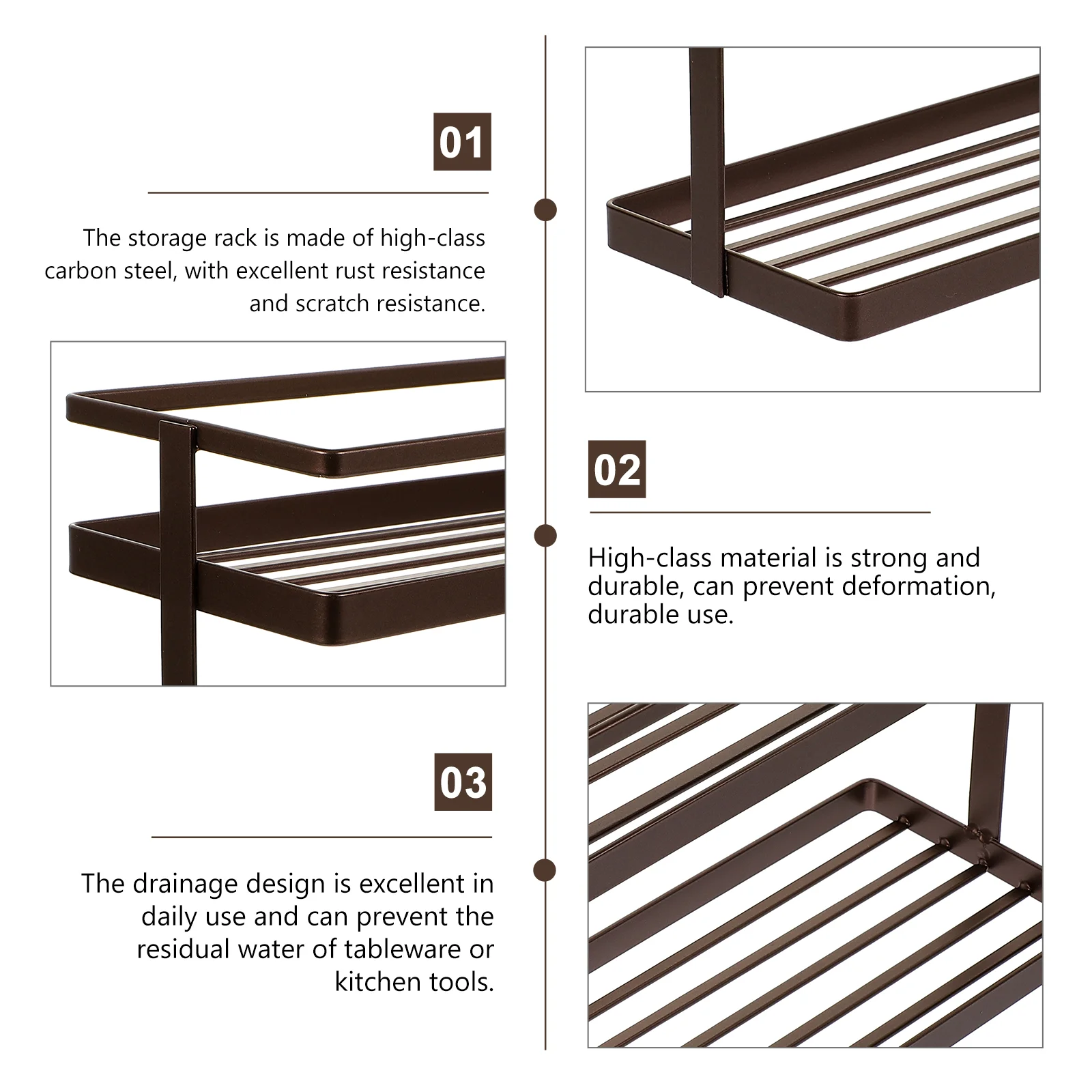 01

The storage rack is made of high-class carbon steel, with excellent rust resistance and scratch resistance.

02

High-class material is strong and durable, can prevent deformation, durable use.

03

The drainage design is excellent in daily use and can prevent the residual water of tableware or kitchen tools.