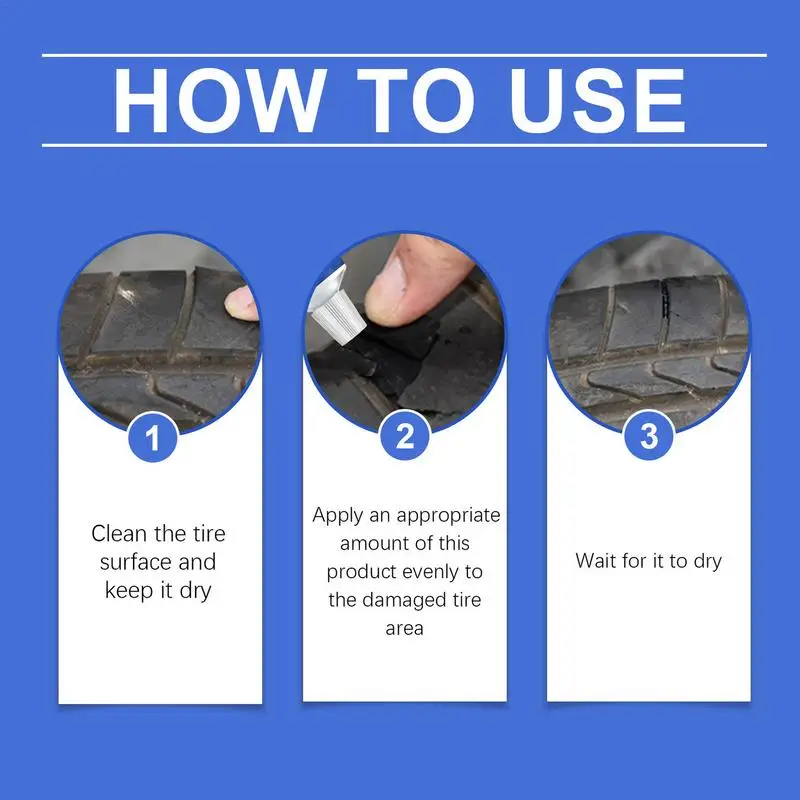 HOW TO USE

1

Clean the tire surface and keep it dry

2

Apply an appropriate amount of this product evenly to the damaged tire area

3

Wait for it to dry