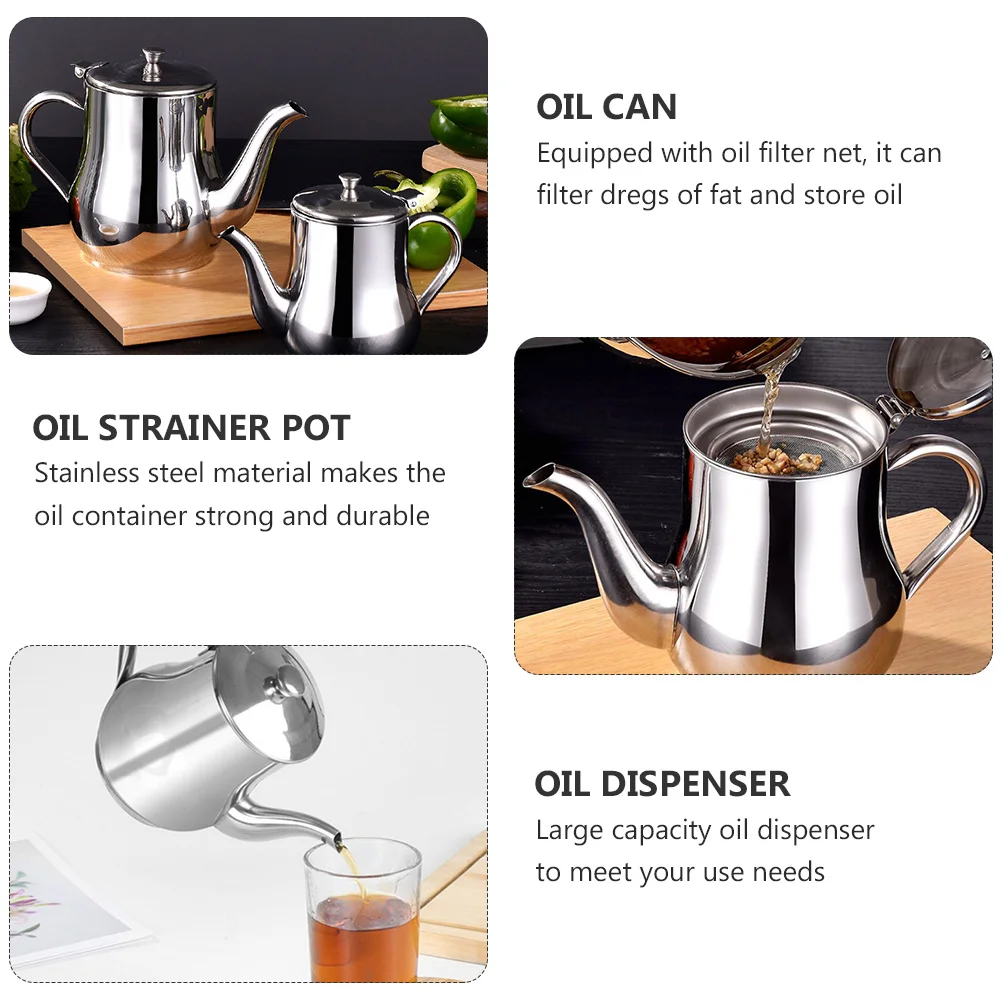 OIL CAN
Equipped with oil filter net, it can filter dregs of fat and store oil

OIL STRAINER POT
Stainless steel material makes the oil container strong and durable

OIL DISPENSER
Large capacity oil dispenser to meet your use needs