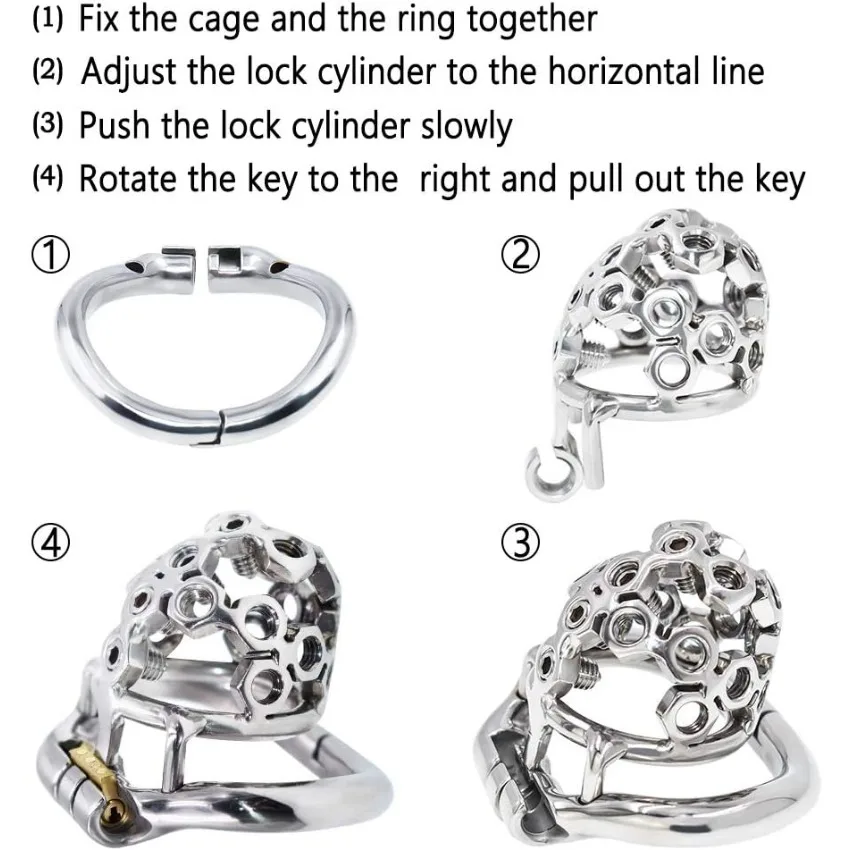 (1) Fix the cage and the ring together
(2) Adjust the lock cylinder to the horizontal line
(3) Push the lock cylinder slowly
(4) Rotate the key to the  right and pull out the key

①

②

④

③