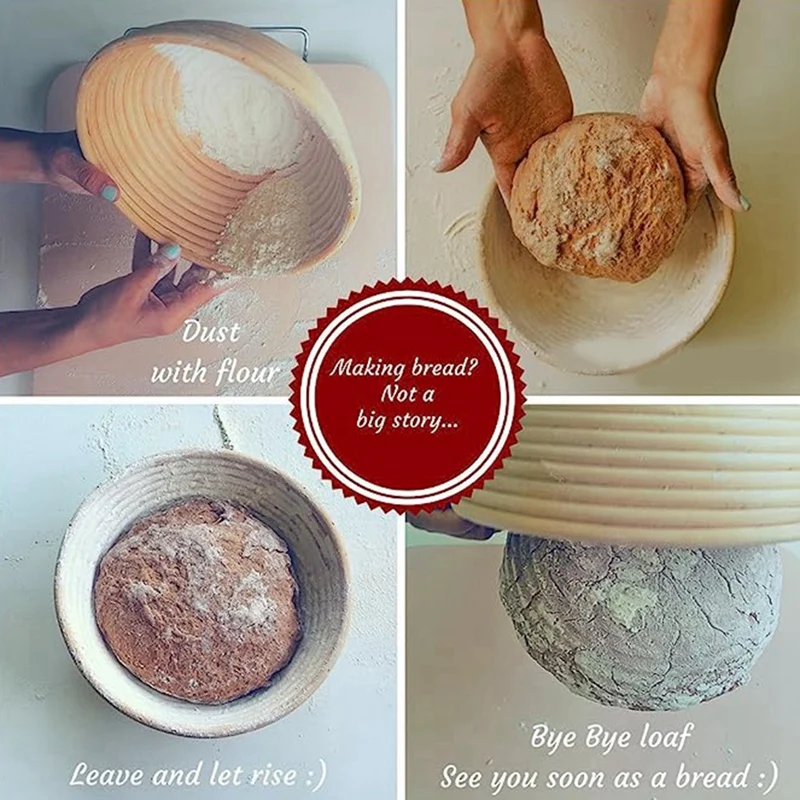 Dust with flour

Making bread? Not a big story...

Leave and let rise :)

Bye Bye loaf
See you soon as a bread :)