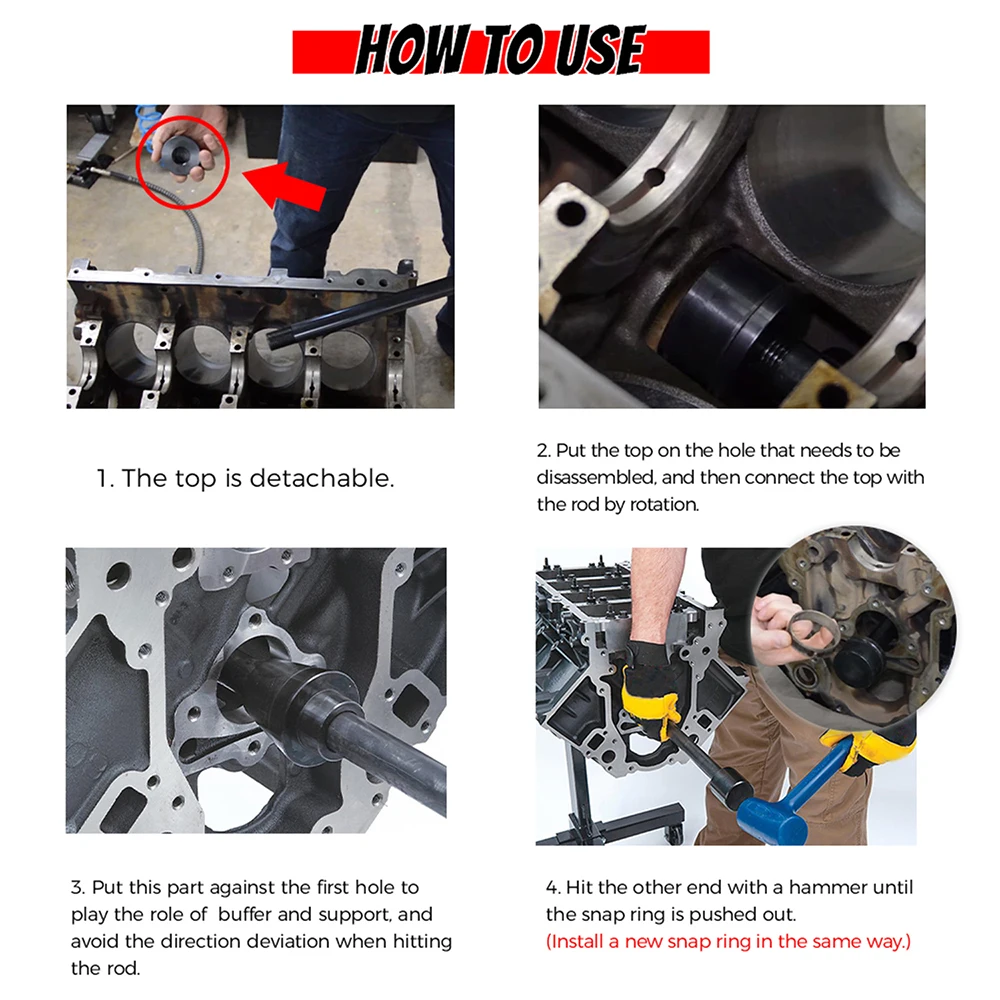 HOW TO USE

1. The top is detachable.

2. Put the top on the hole that needs to be disassembled, and then connect the top with the rod by rotation.

3. Put this part against the first hole to play the role of buffer and support, and avoid the direction deviation when hitting the rod.

4. Hit the other end with a hammer until the snap ring is pushed out.
(Install a new snap ring in the same way.)