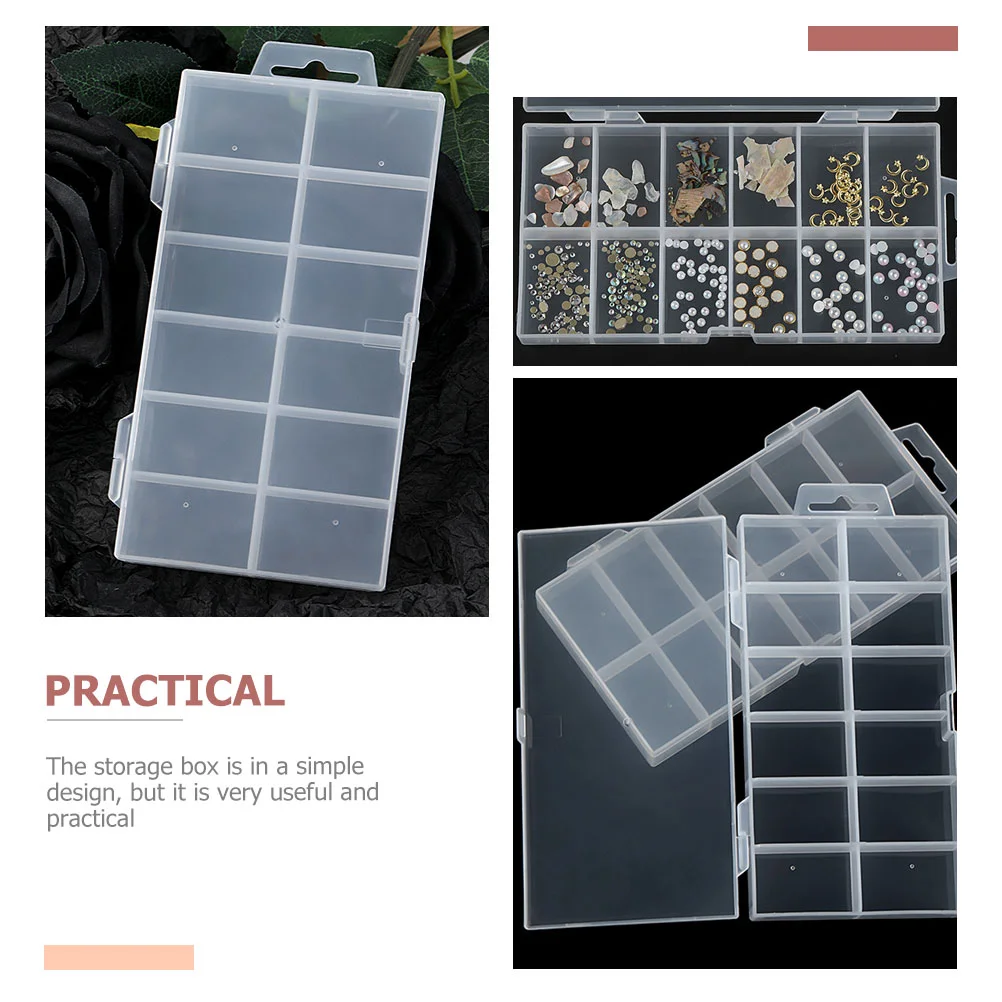 PRACTICAL

The storage box is in a simple design, but it is very useful and practical