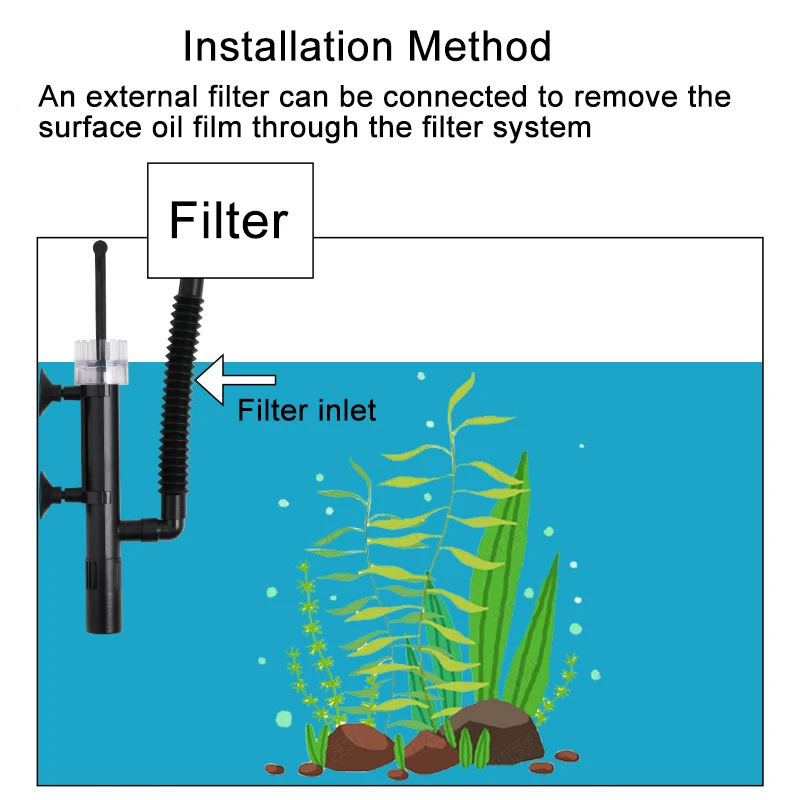 Installation Method

An external filter can be connected to remove the surface oil film through the filter system

Filter

Filter inlet