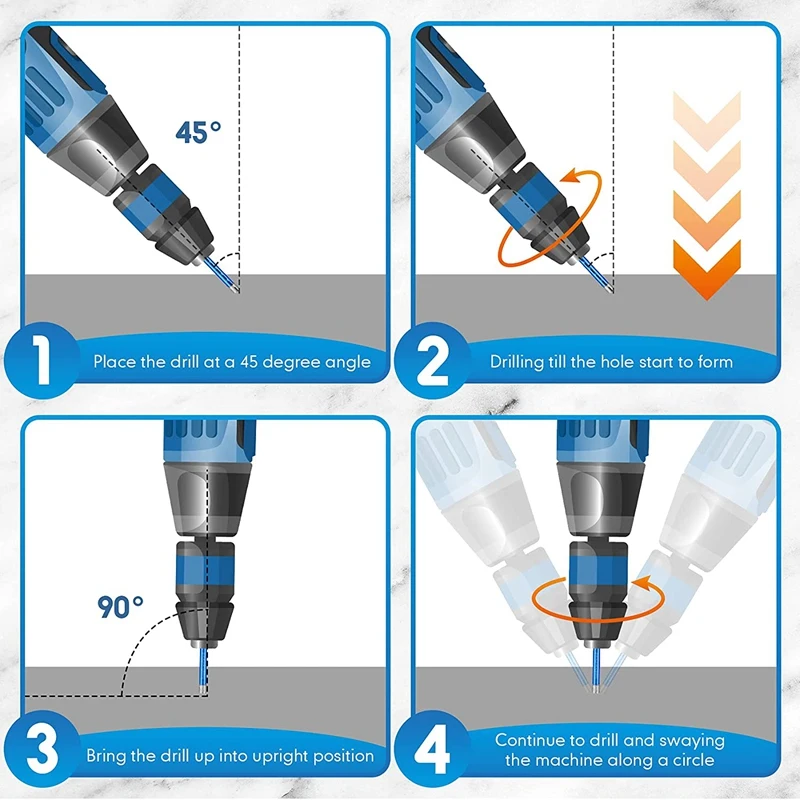 45°

1 Place the drill at a 45 degree angle

2 Drilling till the hole start to form

90°

3 Bring the drill up into upright position

4 Continue to drill and swaying the machine along a circle