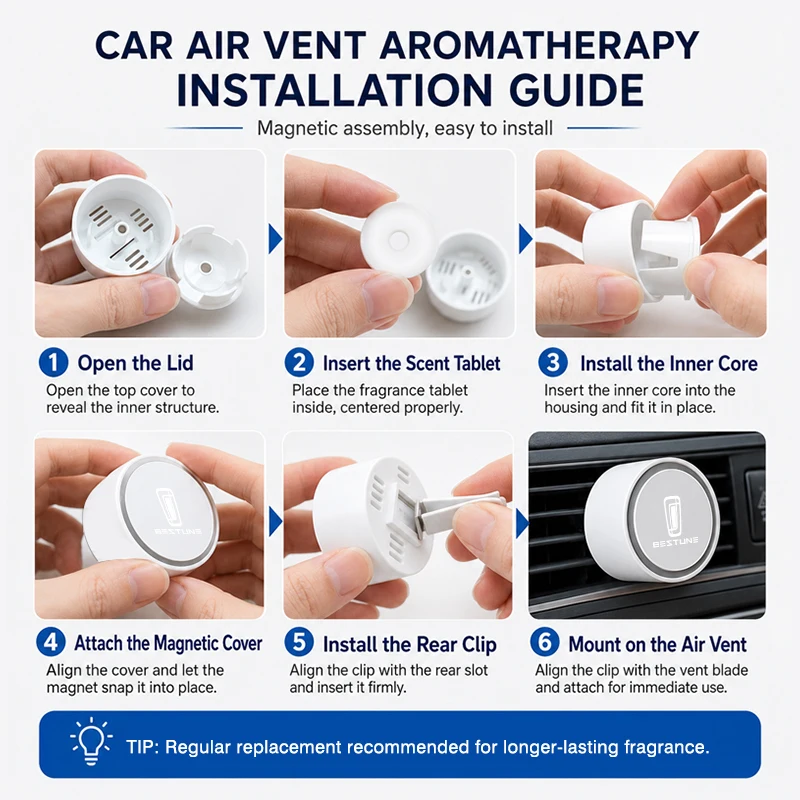 CAR AIR VENT AROMATHERAPY INSTALLATION GUIDE

Magnetic assembly, easy to install

1 Open the Lid
Open the top cover to reveal the inner structure.

2 Insert the Scent Tablet
Place the fragrance tablet inside, centered properly.

3 Install the Inner Core
Insert the inner core into the housing and fit it in place.

BESTUNE

4 Attach the Magnetic Cover
Align the cover and let the magnet snap it into place.

5 Install the Rear Clip
Align the clip with the rear slot and insert it firmly.

BESTUNE

6 Mount on the Air Vent
Align the clip with the vent blade and attach for immediate use.

TIP: Regular replacement recommended for longer-lasting fragrance.