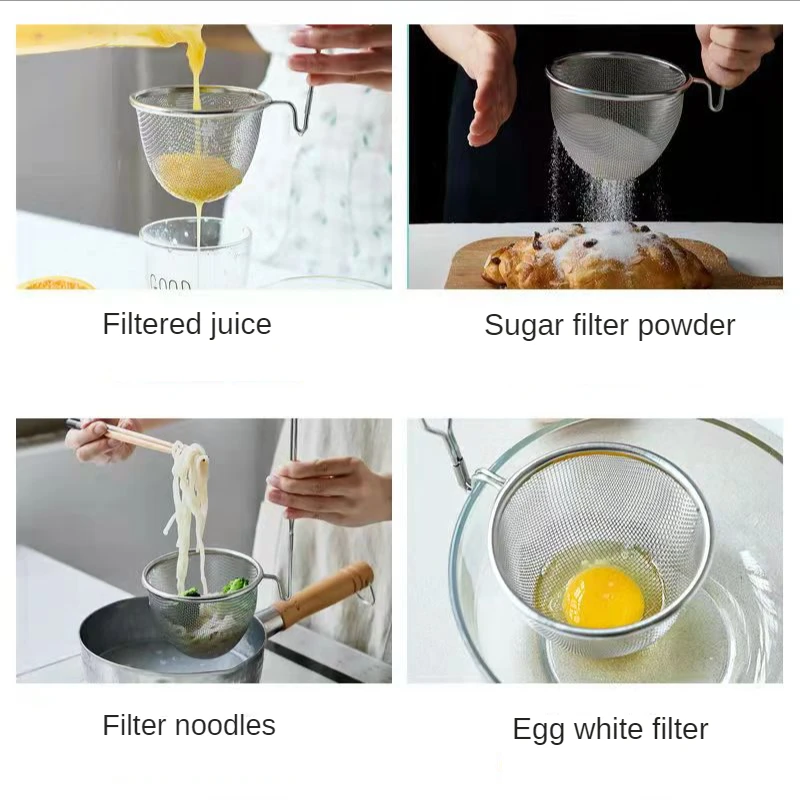 GOOD

Filtered juice

Sugar filter powder

Filter noodles

Egg white filter