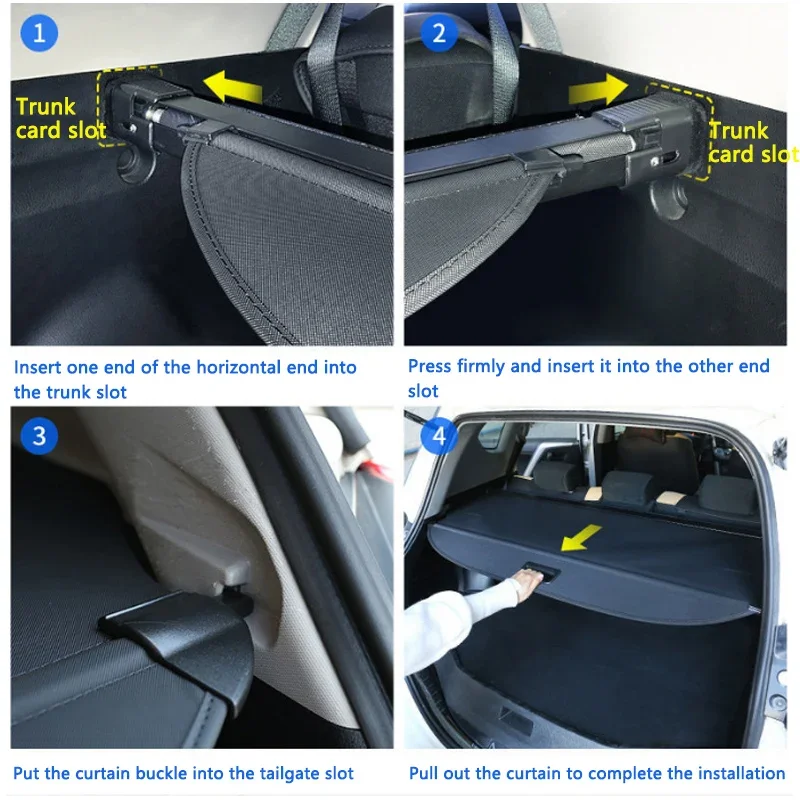 1

Trunk card slot

Insert one end of the horizontal end into the trunk slot

2

Trunk card slot

Press firmly and insert it into the other end slot

3

Put the curtain buckle into the tailgate slot

4

Pull out the curtain to complete the installation