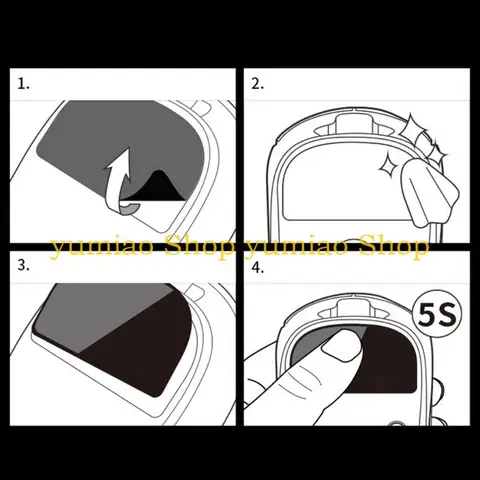 1.

2.

yumiao Shop yumiao Shop

3.

4.

5S