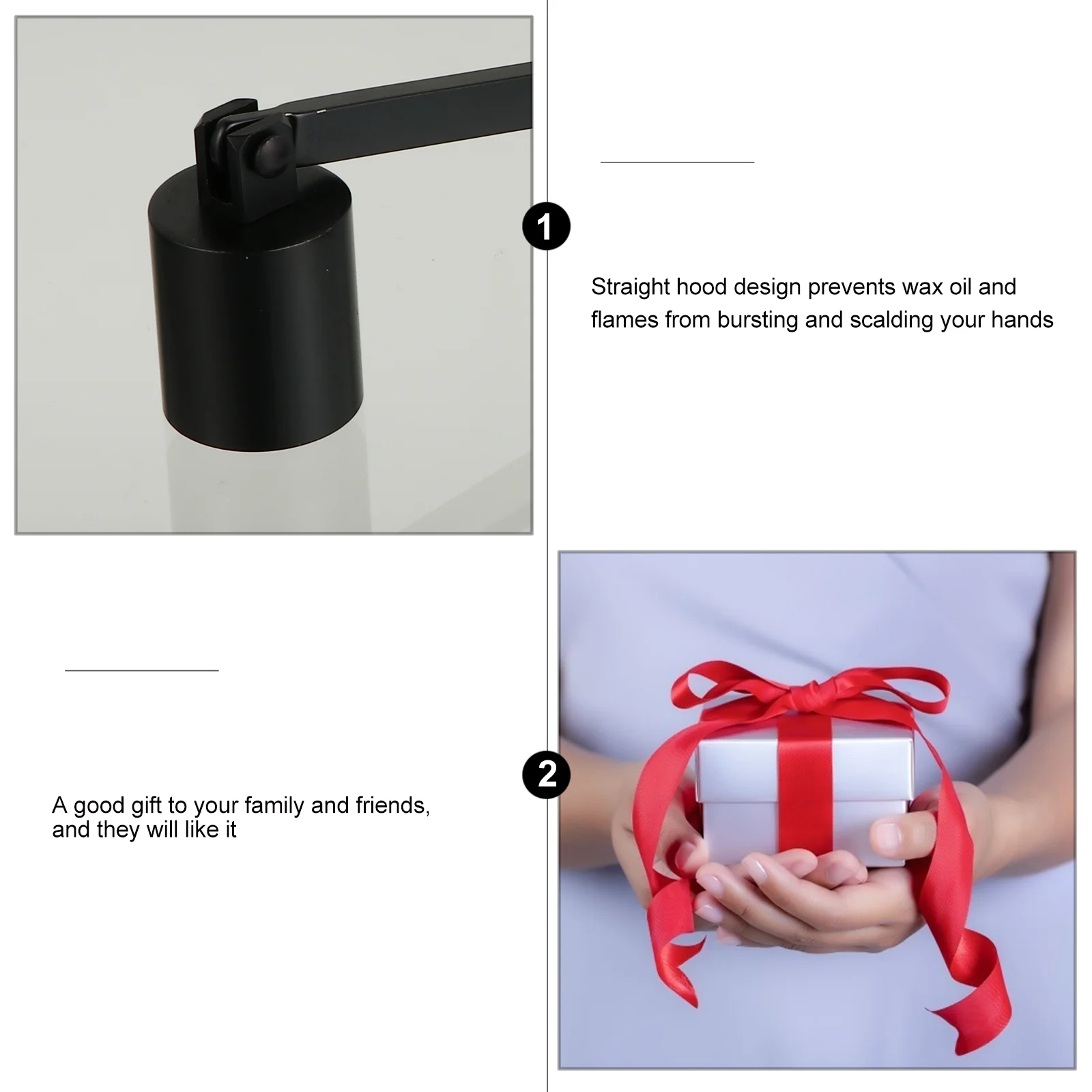 1

Straight hood design prevents wax oil and flames from bursting and scalding your hands

2

A good gift to your family and friends, and they will like it