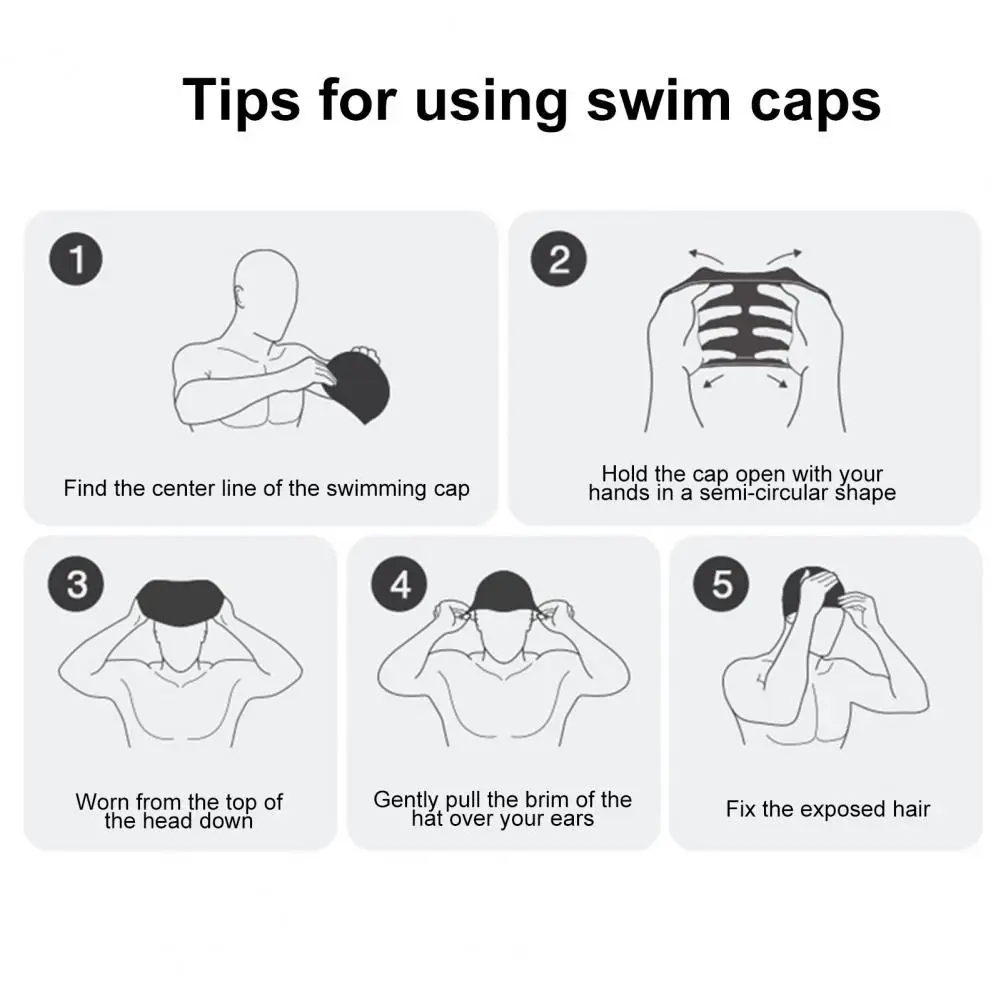 Tips for using swim caps

1

Find the center line of the swimming cap

2

Hold the cap open with your hands in a semi-circular shape

3

Worn from the top of the head down

4

Gently pull the brim of the hat over your ears

5

Fix the exposed hair