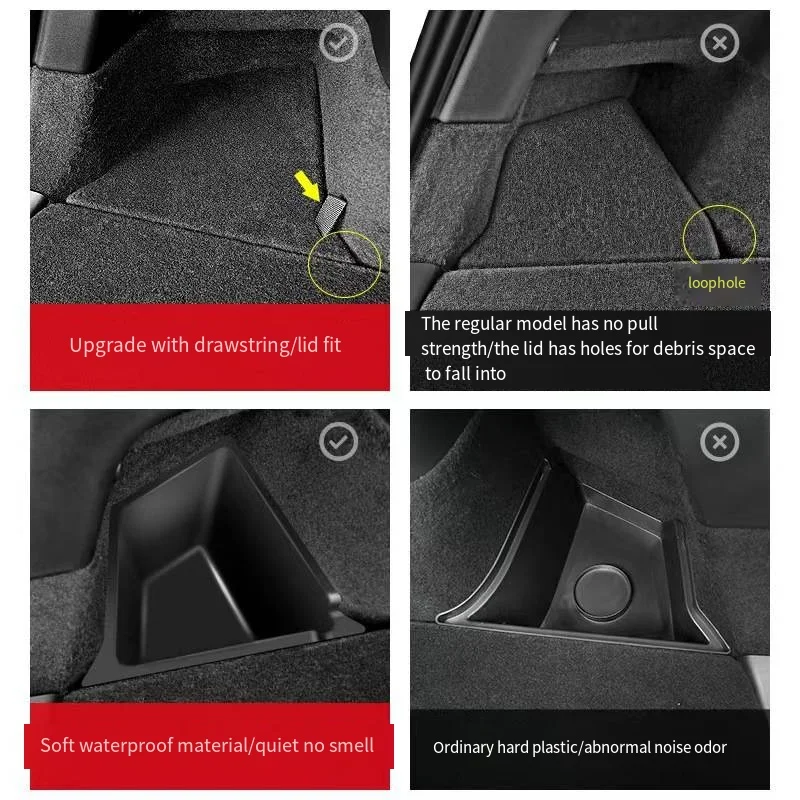 Upgrade with drawstring/lid fit

loophole

The regular model has no pull strength/the lid has holes for debris space to fall into

Soft waterproof material/quiet no smell

Ordinary hard plastic/abnormal noise odor