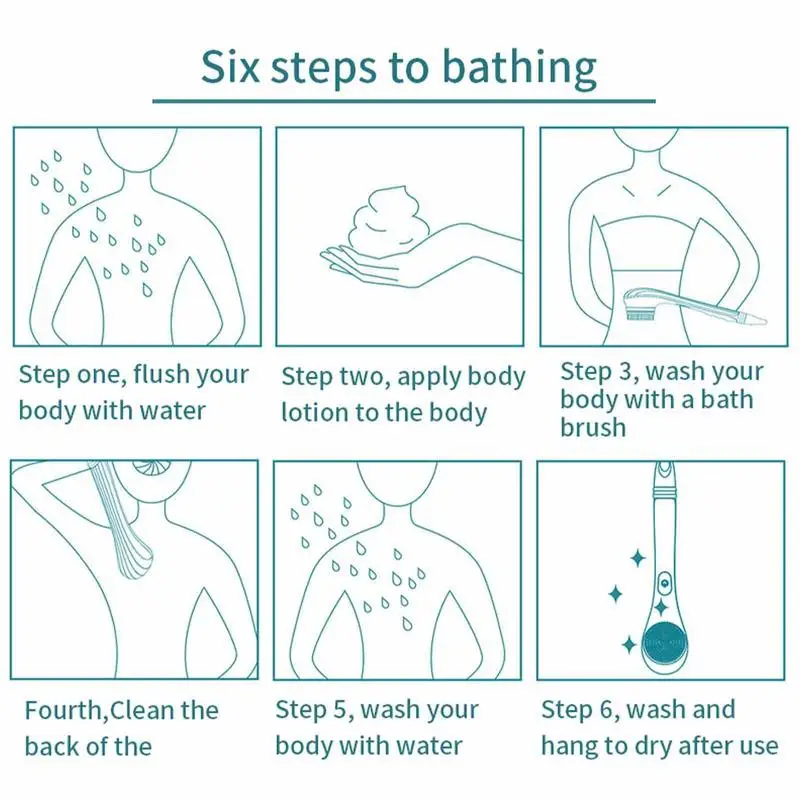 Six steps to bathing

Step one, flush your body with water

Step two, apply body lotion to the body

Step 3, wash your body with a bath brush

Fourth,Clean the back of the

Step 5, wash your body with water

Step 6, wash and hang to dry after use