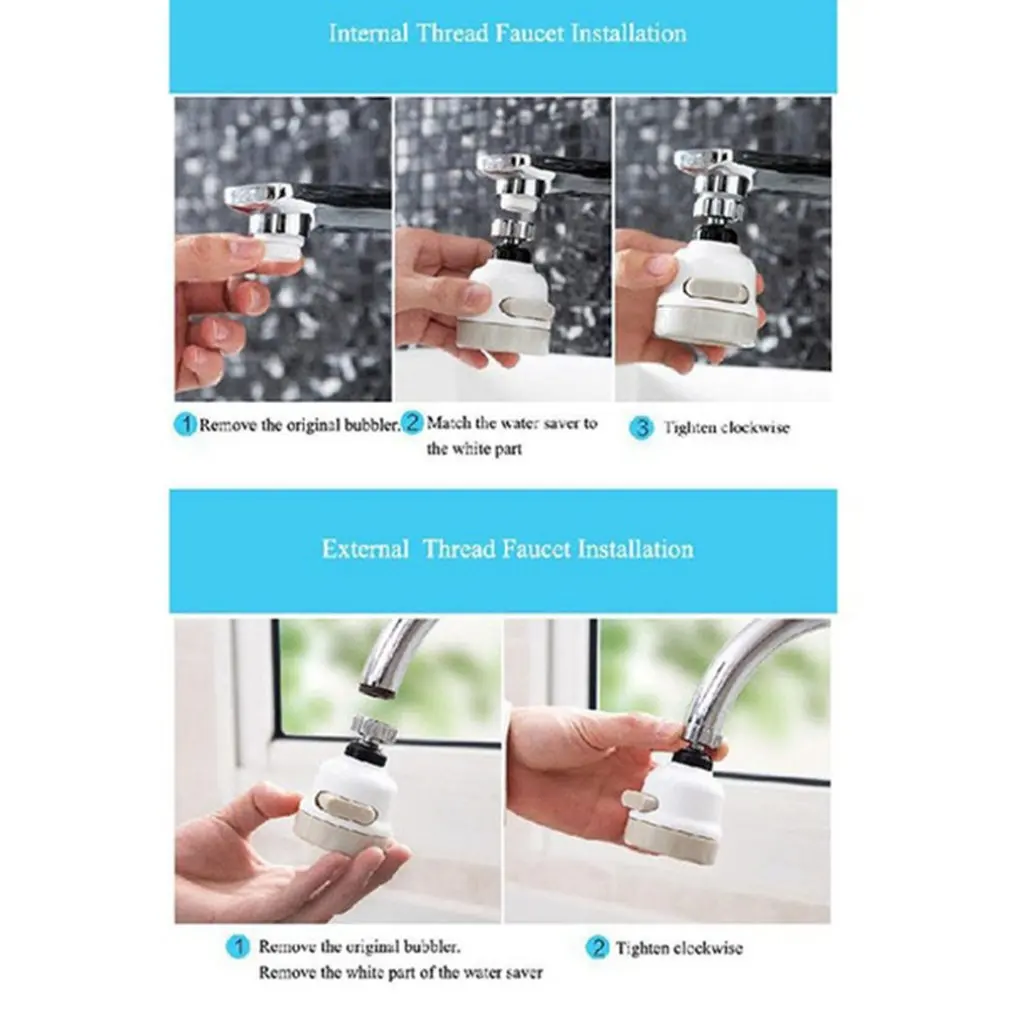 Internal Thread Faucet Installation

1 Remove the original bubbler.

2 Match the water saver to the white part

3 Tighten clockwise

External Thread Faucet Installation

1 Remove the original bubbler. Remove the white part of the water saver

2 Tighten clockwise