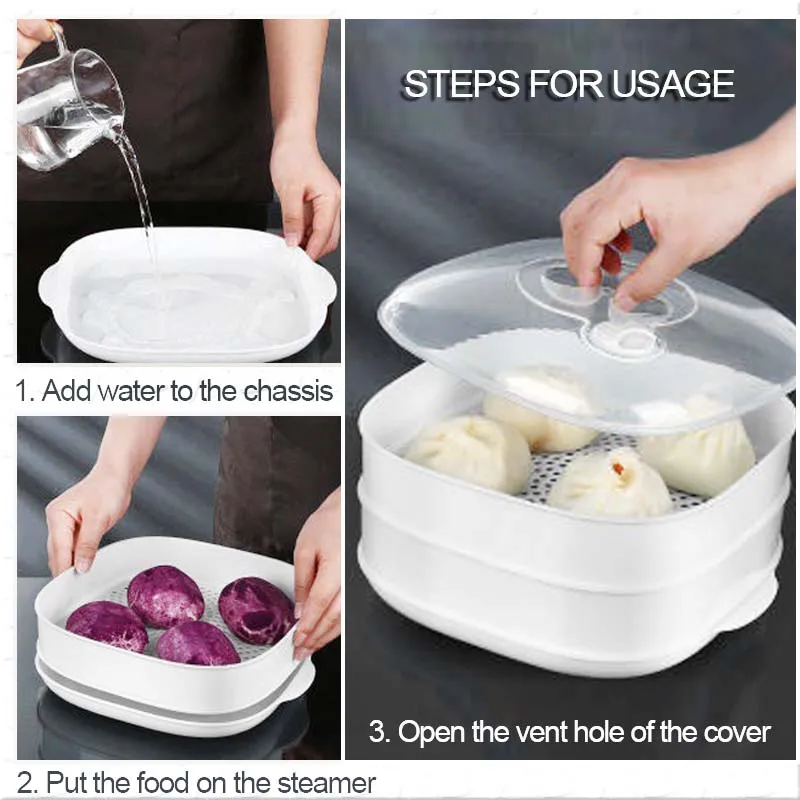 STEPS FOR USAGE

1. Add water to the chassis

2. Put the food on the steamer

3. Open the vent hole of the cover