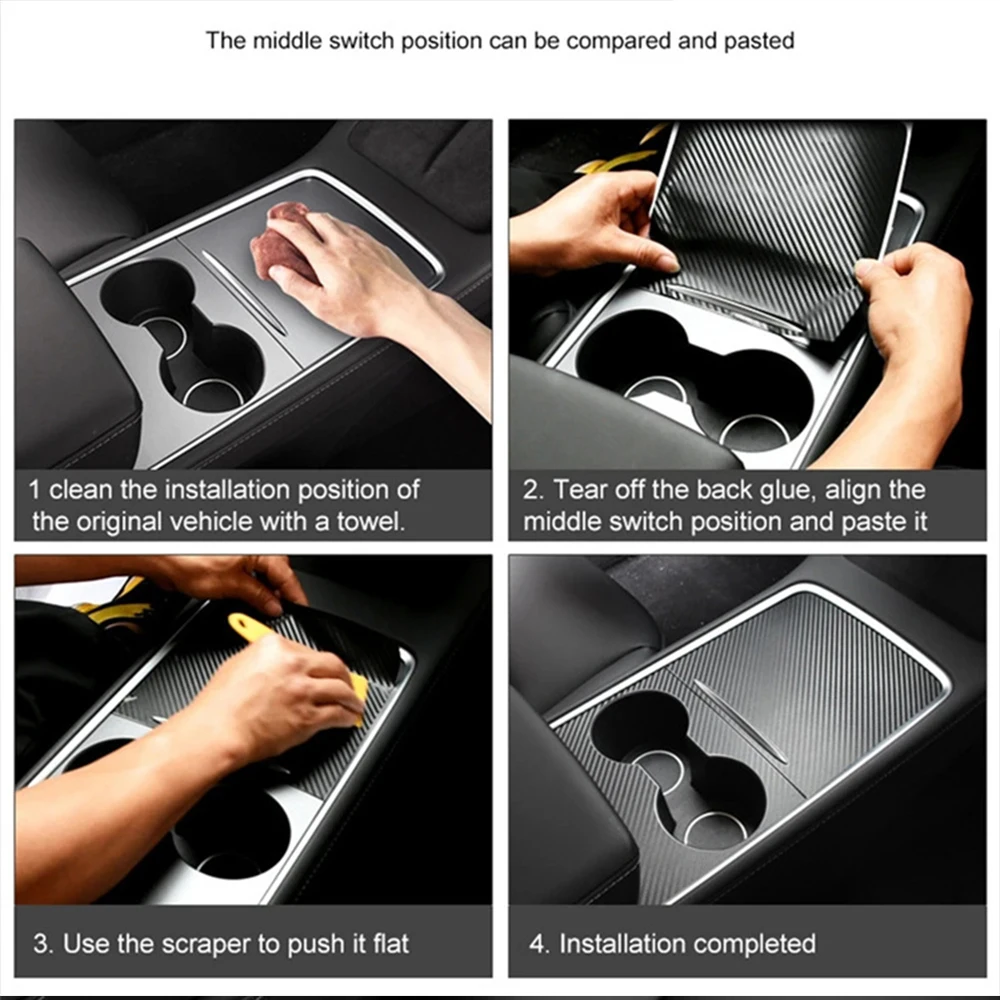 The middle switch position can be compared and pasted

1 clean the installation position of the original vehicle with a towel.

2. Tear off the back glue, align the middle switch position and paste it

3. Use the scraper to push it flat

4. Installation completed