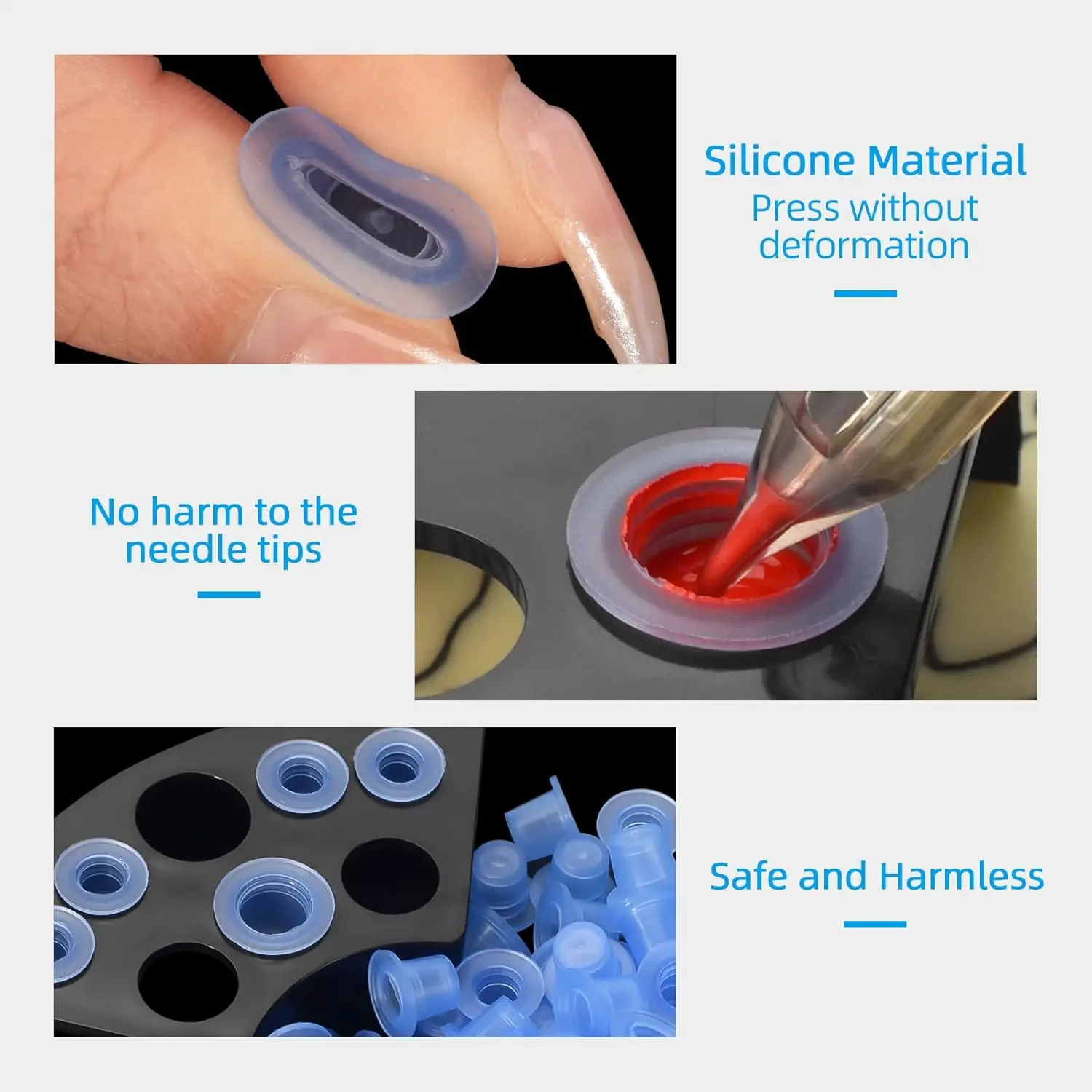 Silicone Material
Press without deformation

No harm to the needle tips

Safe and Harmless